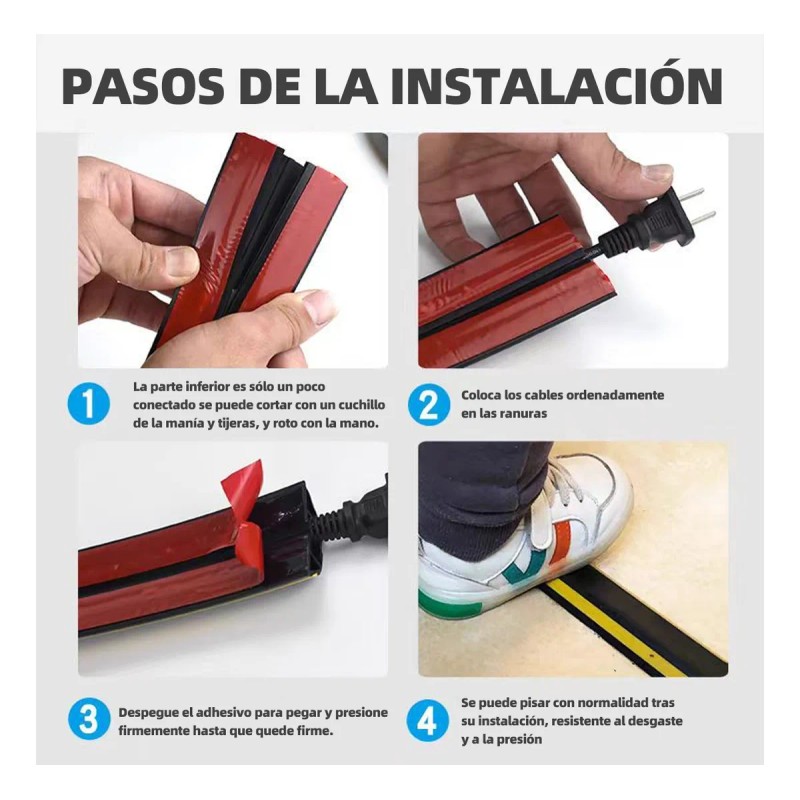 PASOS DE LA INSTALACIÓN

1
La parte inferior es sólo un poco conectado se puede cortar con un cuchillo de la manía y tijeras, y roto con la mano.

2
Coloca los cables ordenadamente en las ranuras

3
Despegue el adhesivo para pegar y presione firmemente hasta que quede firme.

4
Se puede pisar con normalidad tras su instalación, resistente al desgaste y a la presión