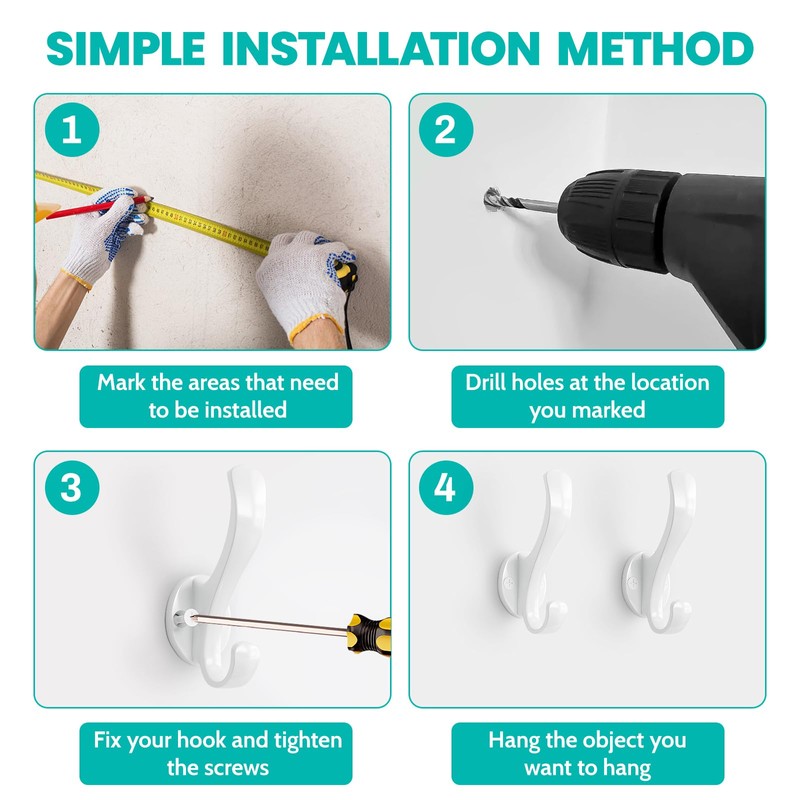 SIMPLE INSTALLATION METHOD

1

Mark the areas that need to be installed

2

Drill holes at the location you marked

3

Fix your hook and tighten the screws

4

Hang the object you want to hang