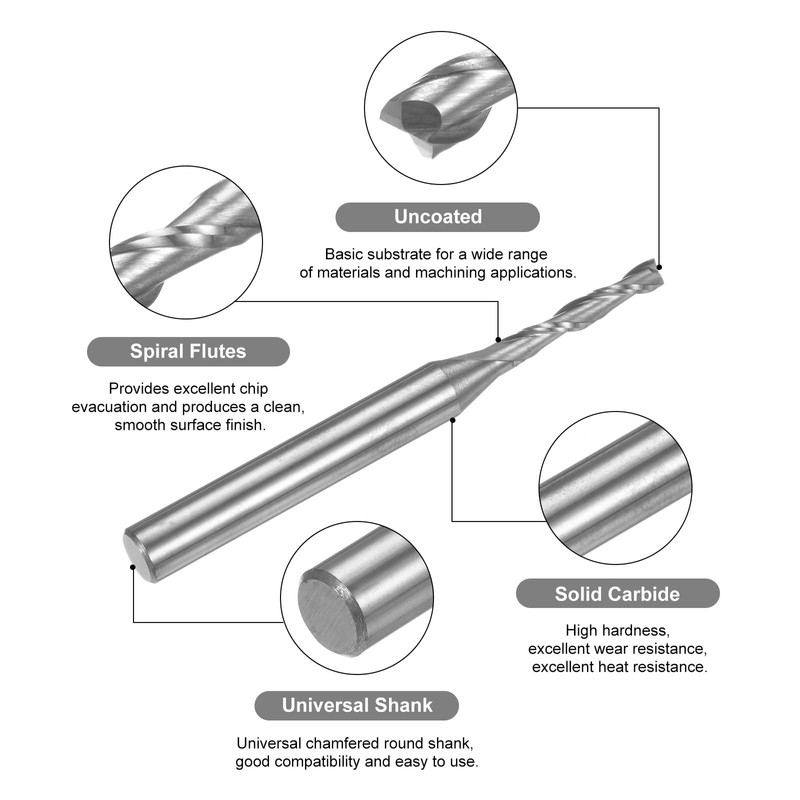 Uncoated

Basic substrate for a wide range of materials and machining applications.

Spiral Flutes

Provides excellent chip evacuation and produces a clean, smooth surface finish.

Solid Carbide

High hardness, excellent wear resistance, excellent heat resistance.

Universal Shank

Universal chamfered round shank, good compatibility and easy to use.