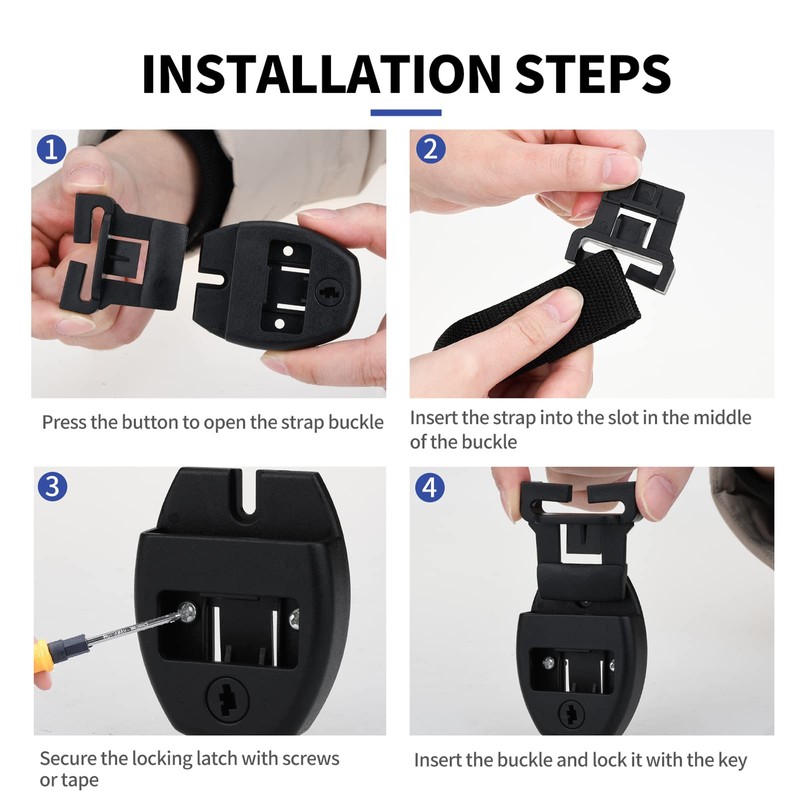 INSTALLATION STEPS

1

Press the button to open the strap buckle

2

Insert the strap into the slot in the middle of the buckle

3

Secure the locking latch with screws or tape

4

Insert the buckle and lock it with the key