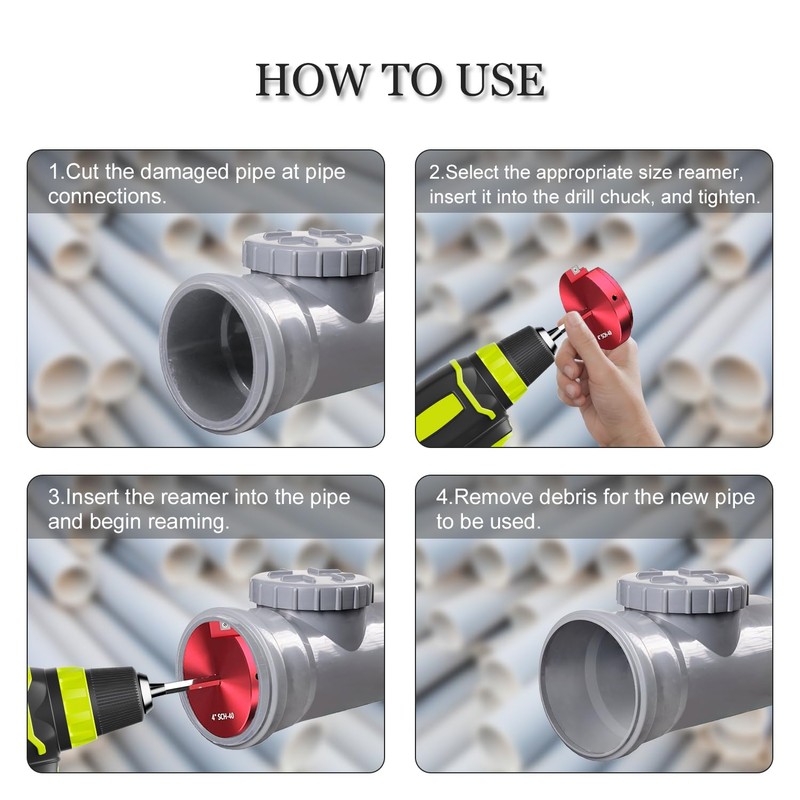 HOW TO USE

1.Cut the damaged pipe at pipe connections.

2.Select the appropriate size reamer, insert it into the drill chuck, and tighten.

4" SCH-40

3.Insert the reamer into the pipe and begin reaming.

4" SCH-40

4.Remove debris for the new pipe to be used.