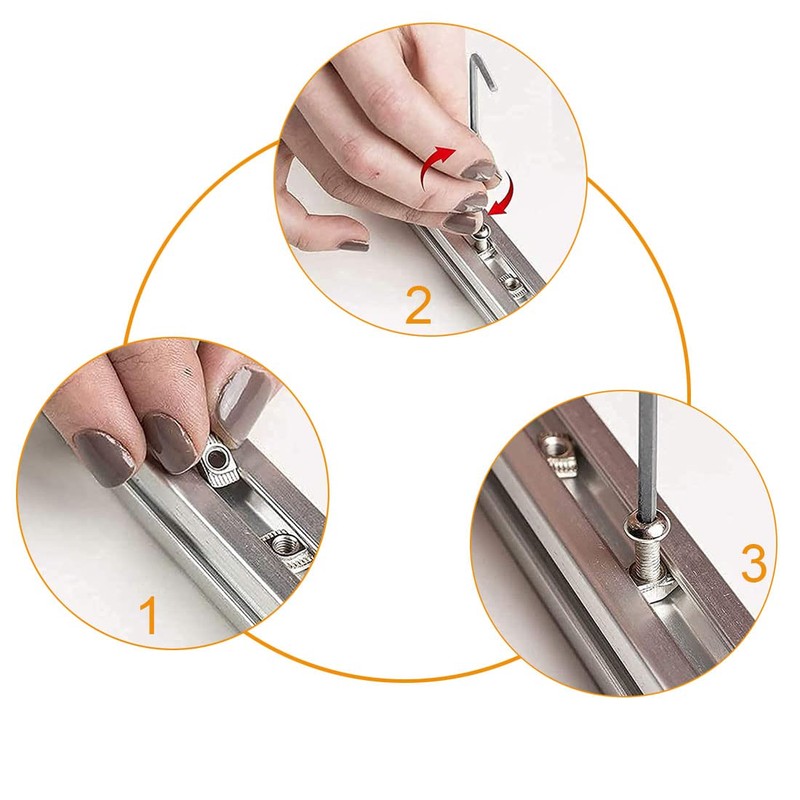 2

1

3