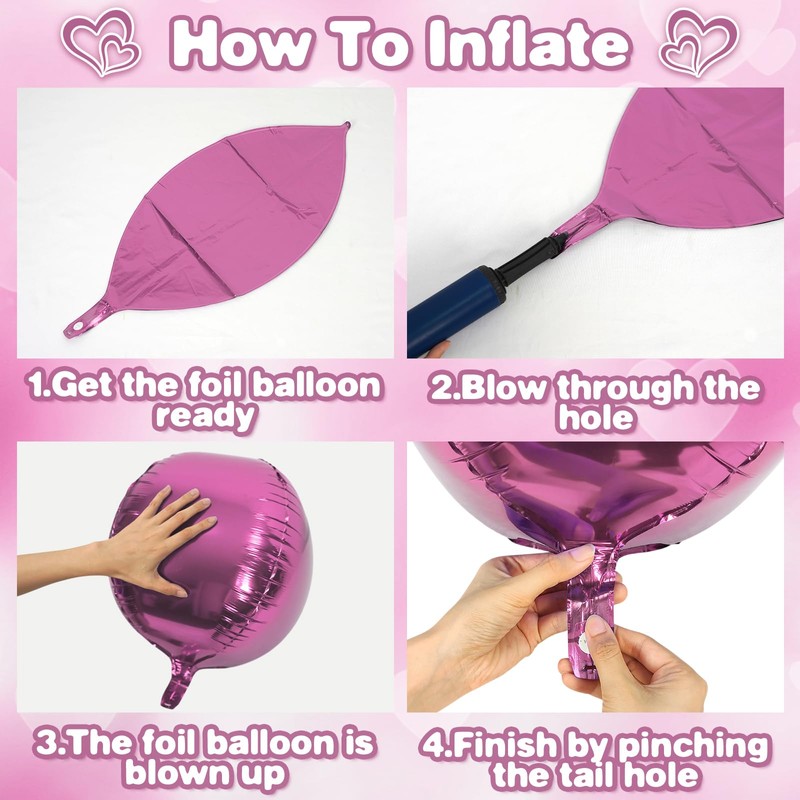 How To Inflate

1.Get the foil balloon ready

2.Blow through the hole

3.The foil balloon is blown up

4.Finish by pinching the tail hole