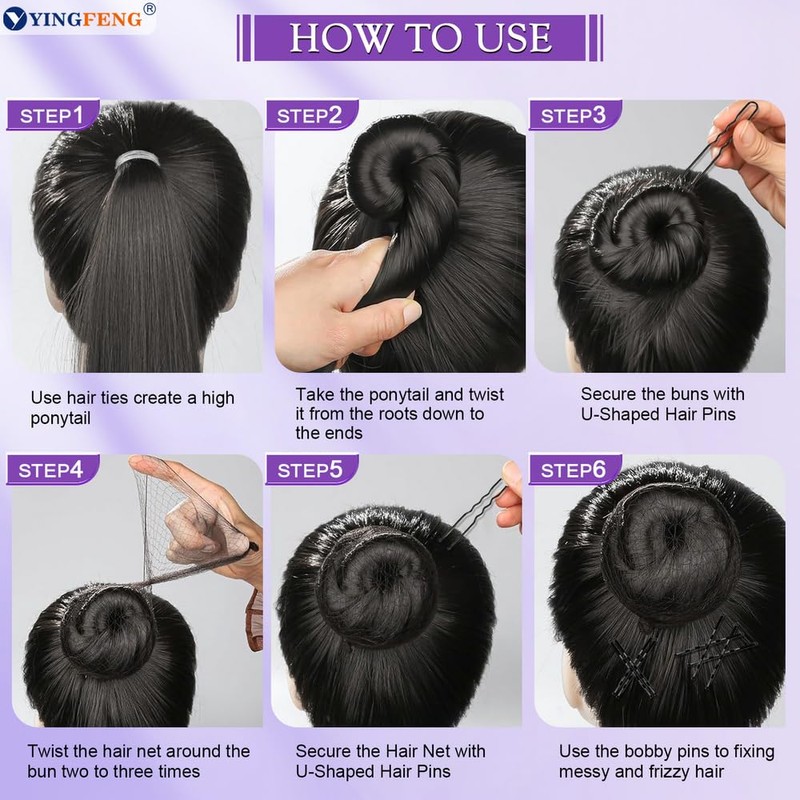 YINGFENG®

HOW TO USE

STEP1

Use hair ties create a high ponytail

STEP2

Take the ponytail and twist it from the roots down to the ends

STEP3

Secure the buns with U-Shaped Hair Pins

STEP4

Twist the hair net around the bun two to three times

STEP5

Secure the Hair Net with U-Shaped Hair Pins

STEP6

Use the bobby pins to fixing messy and frizzy hair