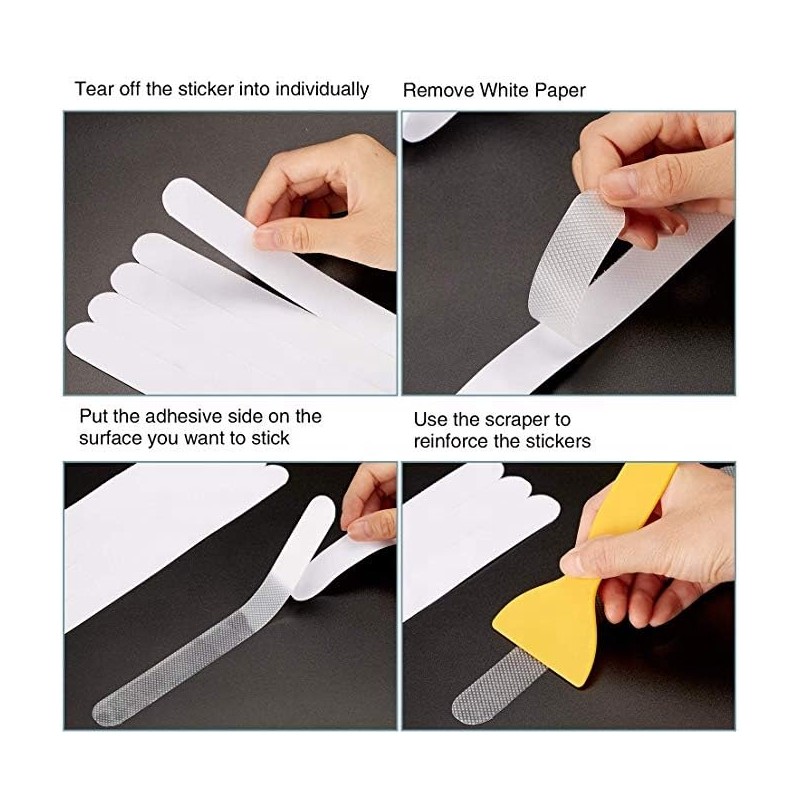 Tear off the sticker into individually

Remove White Paper

Put the adhesive side on the surface you want to stick

Use the scraper to reinforce the stickers