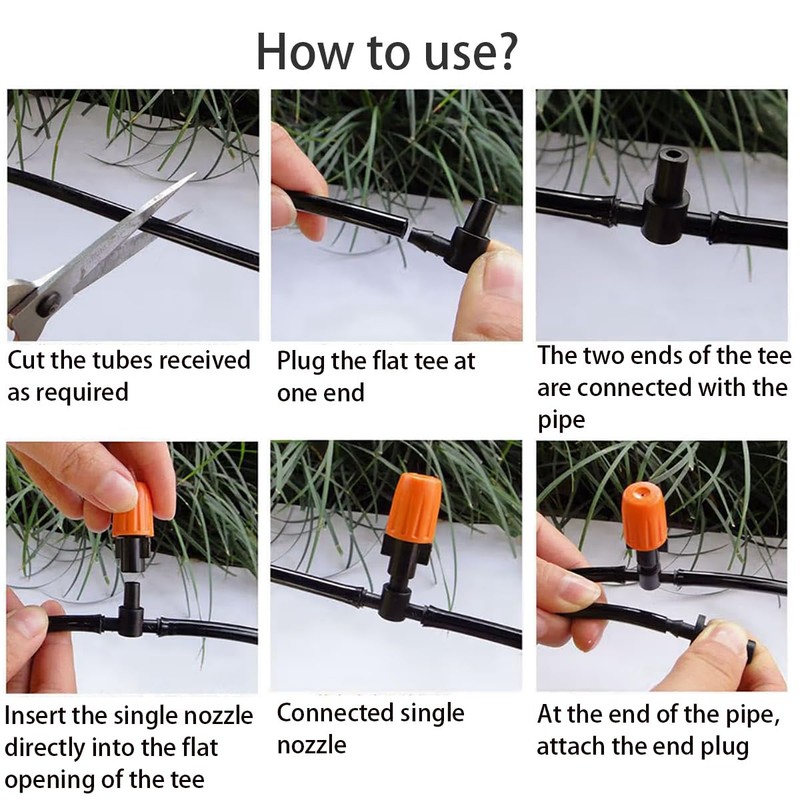 How to use?

Cut the tubes received as required

Plug the flat tee at one end

The two ends of the tee are connected with the pipe

Insert the single nozzle directly into the flat opening of the tee

Connected single nozzle

At the end of the pipe, attach the end plug