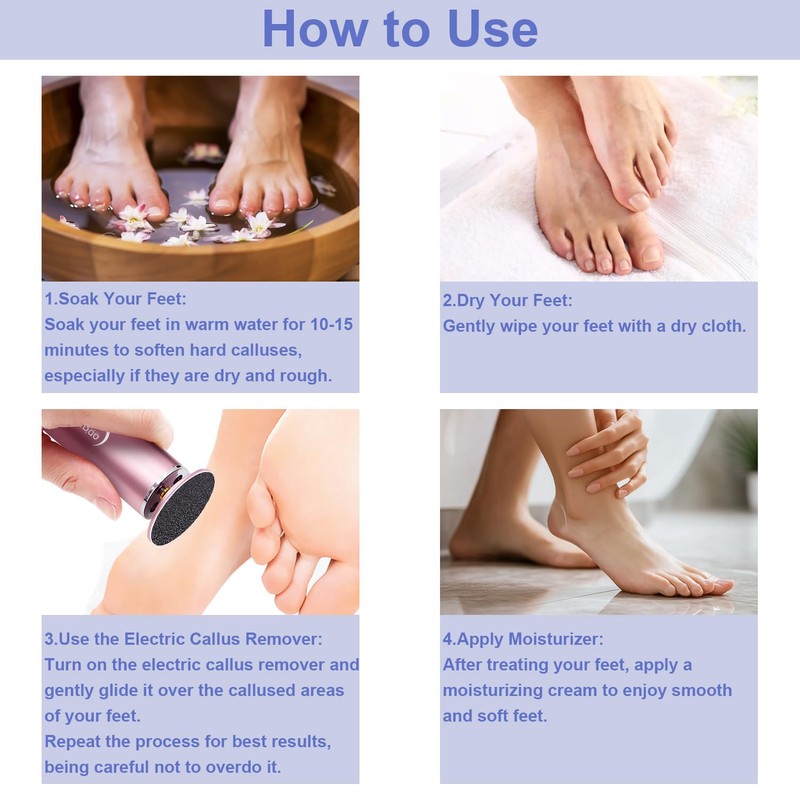 How to Use

1.Soak Your Feet:
Soak your feet in warm water for 10-15 minutes to soften hard calluses, especially if they are dry and rough.

2.Dry Your Feet:
Gently wipe your feet with a dry cloth.

3.Use the Electric Callus Remover:
Turn on the electric callus remover and gently glide it over the callused areas of your feet.
Repeat the process for best results, being careful not to overdo it.

4.Apply Moisturizer:
After treating your feet, apply a moisturizing cream to enjoy smooth and soft feet.