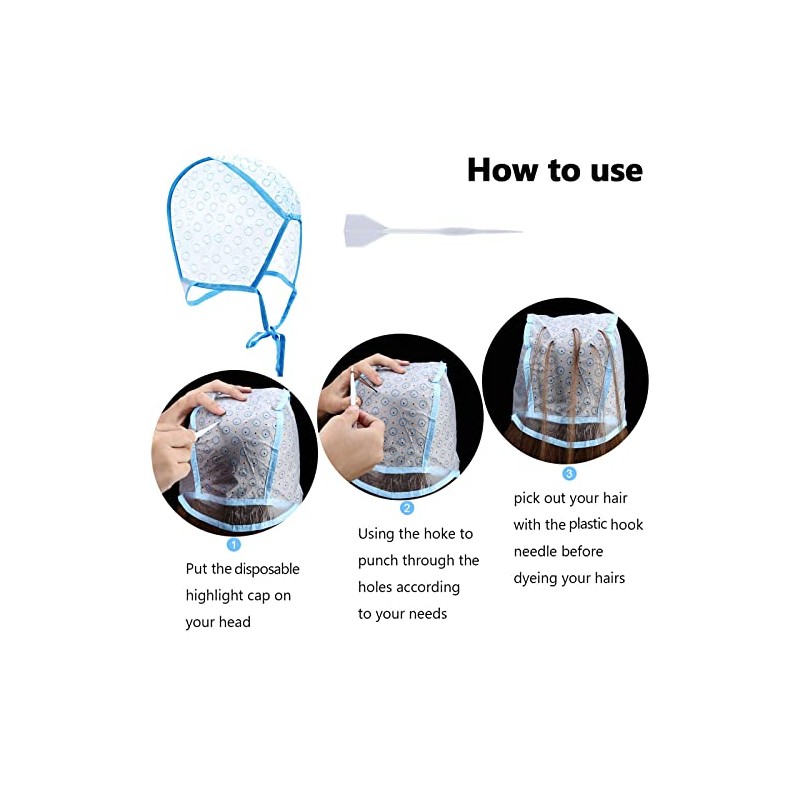 How to use

1
Put the disposable highlight cap on your head

2
Using the hoke to punch through the holes according to your needs

3
pick out your hair with the plastic hook needle before dyeing your hairs