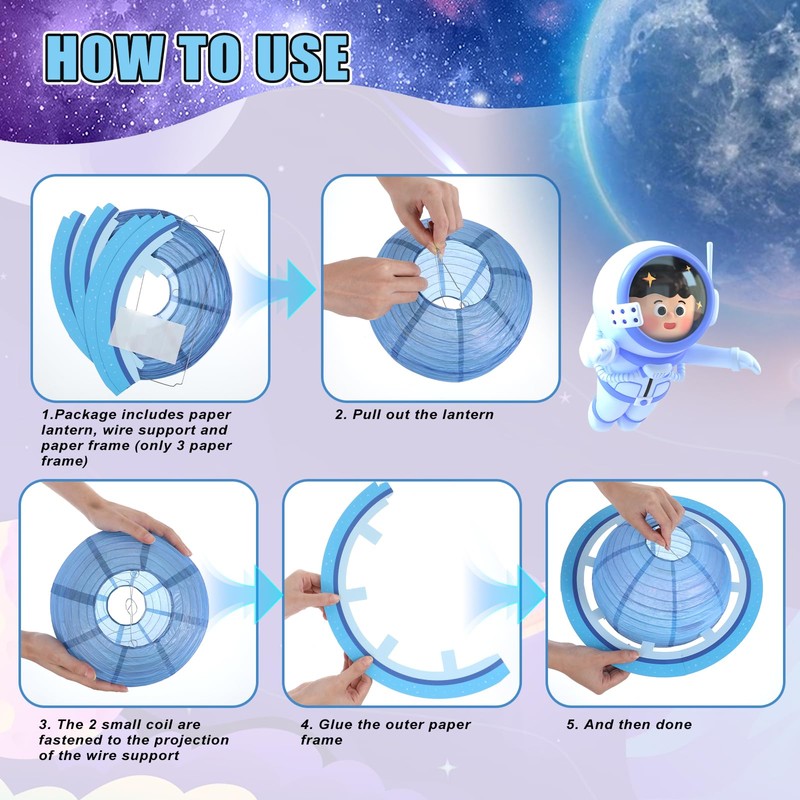 HOW TO USE

1.Package includes paper lantern, wire support and paper frame (only 3 paper frame)

2. Pull out the lantern

3. The 2 small coil are fastened to the projection of the wire support

4. Glue the outer paper frame

5. And then done