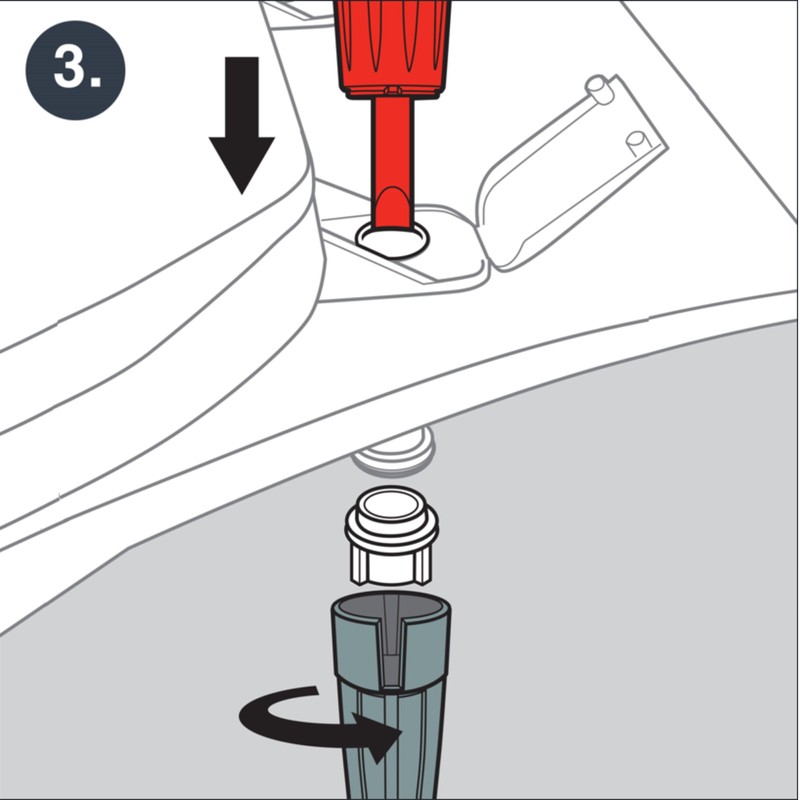 3.