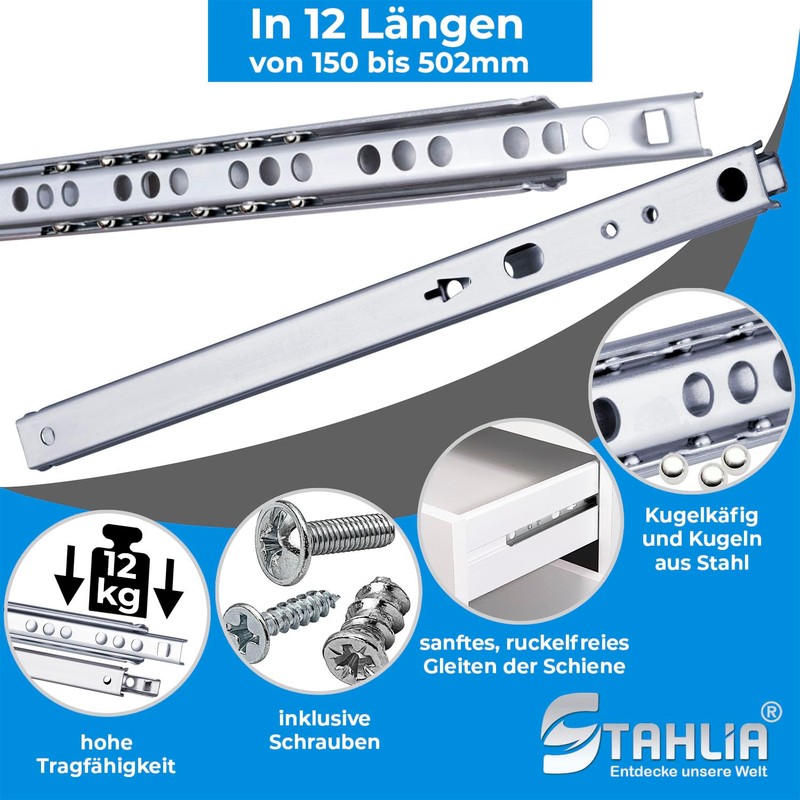 In 12 Längen
von 150 bis 502mm

12 kg

hohe Tragfähigkeit

inklusive Schrauben

sanftes, ruckelfreies Gleiten der Schiene

Kugelkäfig und Kugeln aus Stahl

STAHLIA®
Entdecke unsere Welt