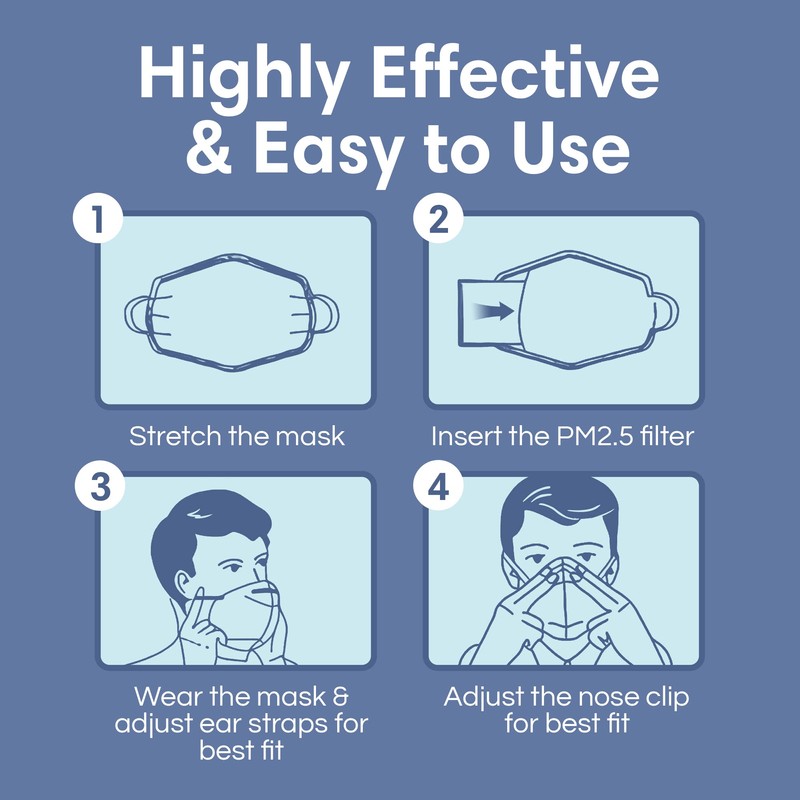 Highly Effective & Easy to Use

1

Stretch the mask

2

Insert the PM2.5 filter

3

Wear the mask & adjust ear straps for best fit

4

Adjust the nose clip for best fit