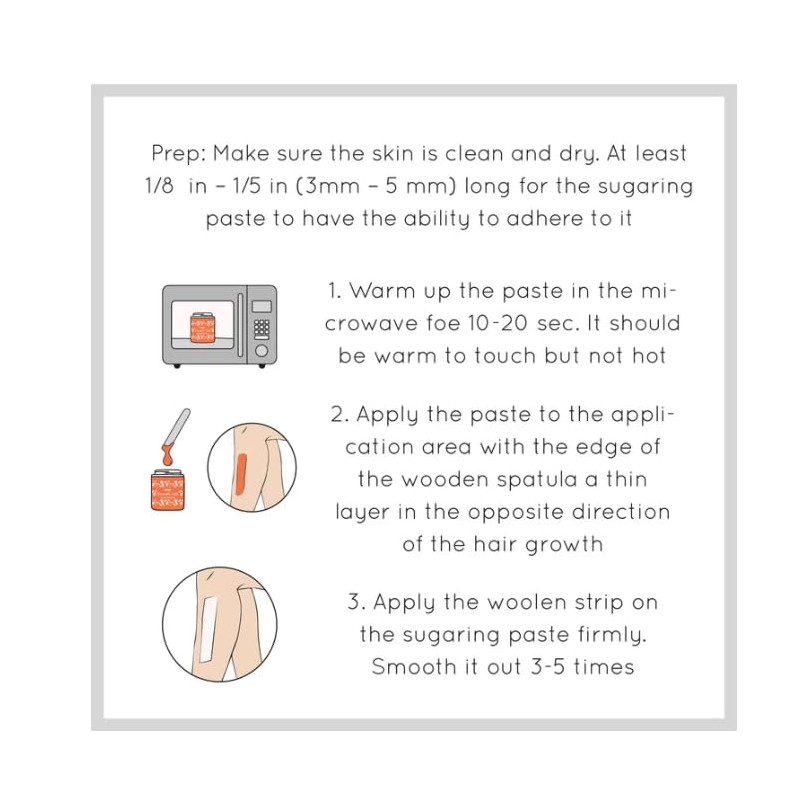 Prep: Make sure the skin is clean and dry. At least 1/8 in – 1/5 in (3mm – 5 mm) long for the sugaring paste to have the ability to adhere to it

1. Warm up the paste in the microwave foe 10-20 sec. It should be warm to touch but not hot

2. Apply the paste to the application area with the edge of the wooden spatula a thin layer in the opposite direction of the hair growth

3. Apply the woolen strip on the sugaring paste firmly. Smooth it out 3-5 times