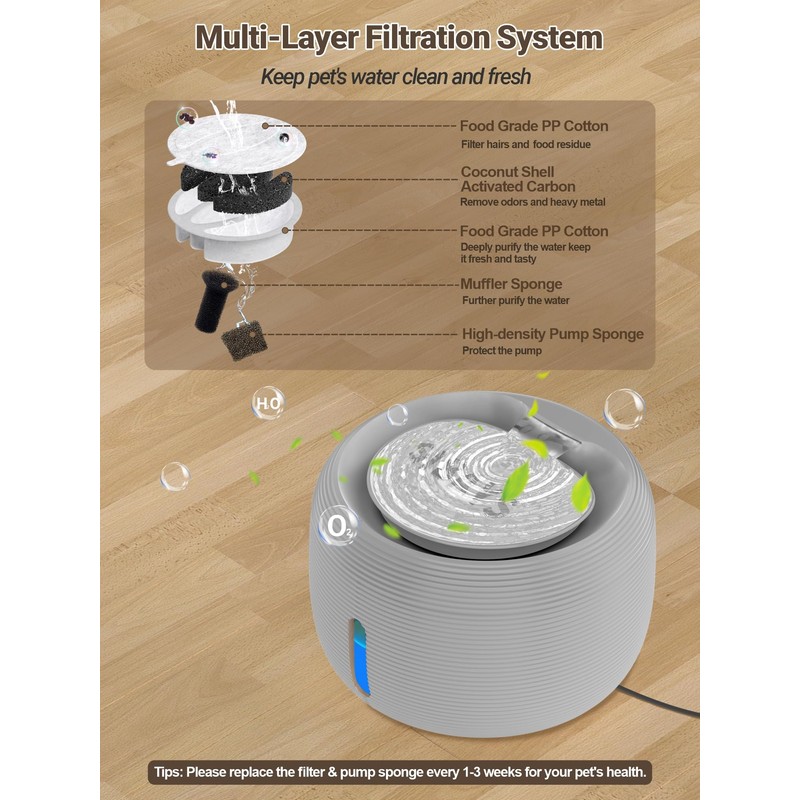 Multi-Layer Filtration System

Keep pet's water clean and fresh

Food Grade PP Cotton
Filter hairs and food residue

Coconut Shell Activated Carbon
Remove odors and heavy metal

Food Grade PP Cotton
Deeply purify the water keep it fresh and tasty

Muffler Sponge
Further purify the water

High-density Pump Sponge
Protect the pump

$H_2O$

$O_2$

Tips: Please replace the filter & pump sponge every 1-3 weeks for your pet's health.