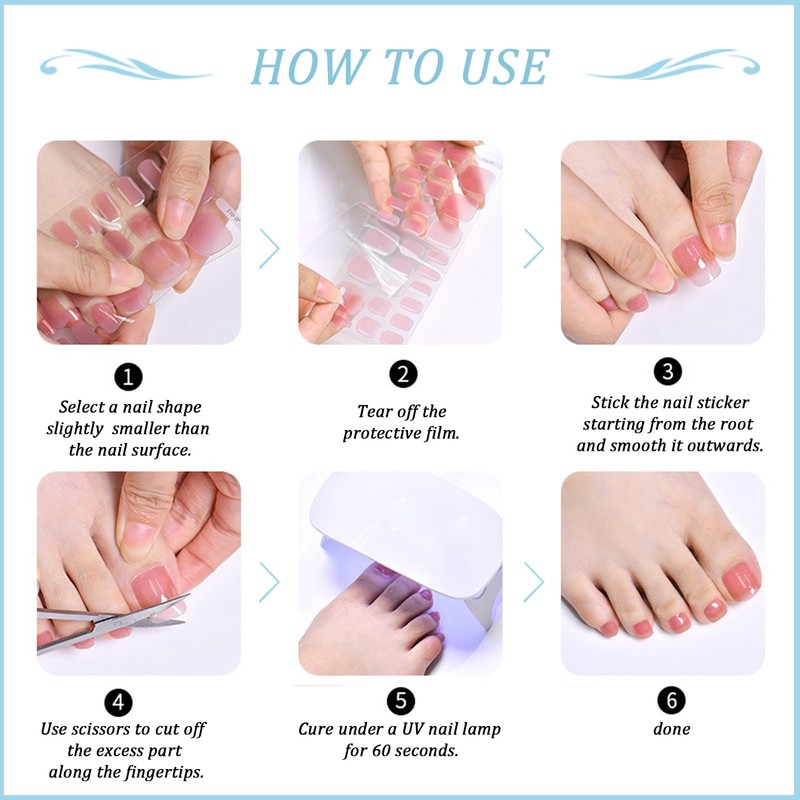 HOW TO USE

1
Select a nail shape slightly smaller than the nail surface.

2
Tear off the protective film.

3
Stick the nail sticker starting from the root and smooth it outwards.

4
Use scissors to cut off the excess part along the fingertips.

5
Cure under a UV nail lamp for 60 seconds.

6
done