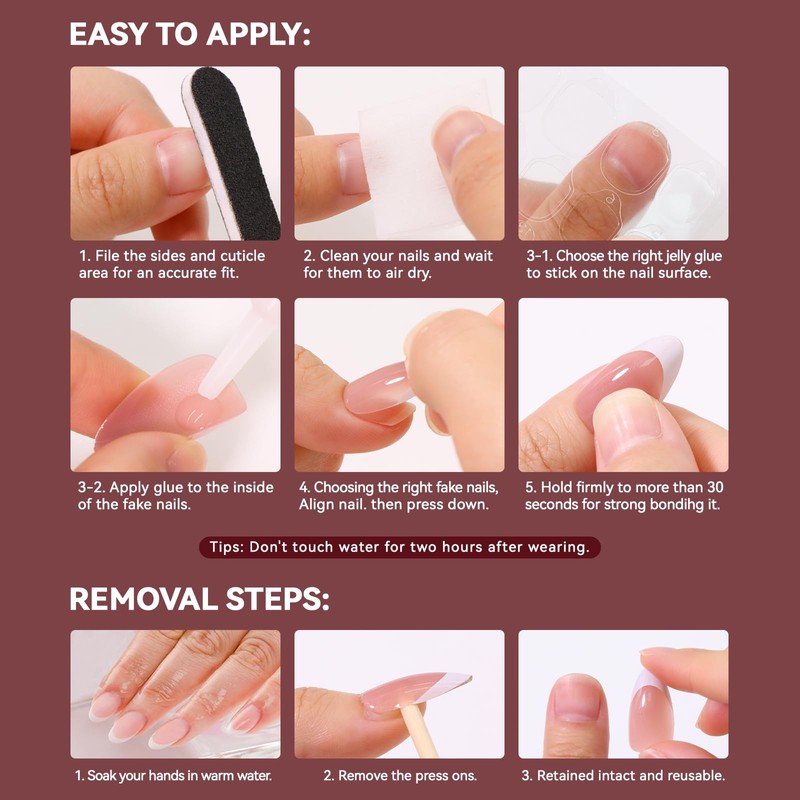 EASY TO APPLY:

1. File the sides and cuticle area for an accurate fit.

2. Clean your nails and wait for them to air dry.

3-1. Choose the right jelly glue to stick on the nail surface.

3-2. Apply glue to the inside of the fake nails.

4. Choosing the right fake nails, Align nail. then press down.

5. Hold firmly to more than 30 seconds for strong bondihg it.

Tips: Don't touch water for two hours after wearing.

REMOVAL STEPS:

1. Soak your hands in warm water.

2. Remove the press ons.

3. Retained intact and reusable.