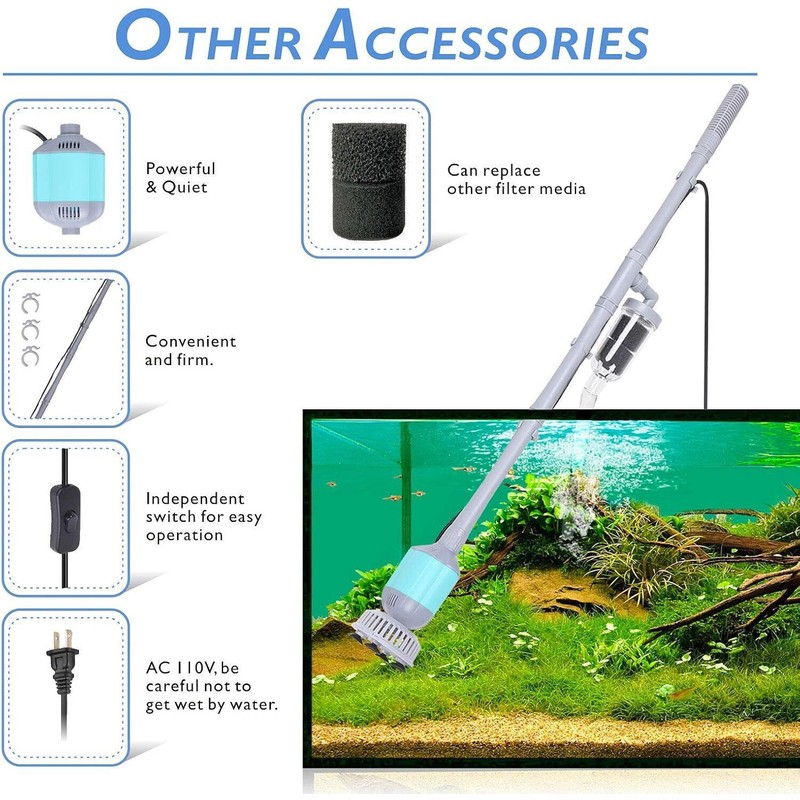 OTHER ACCESSORIES

Powerful & Quiet

Can replace other filter media

Convenient and firm.

Independent switch for easy operation

AC 110V, be careful not to get wet by water.