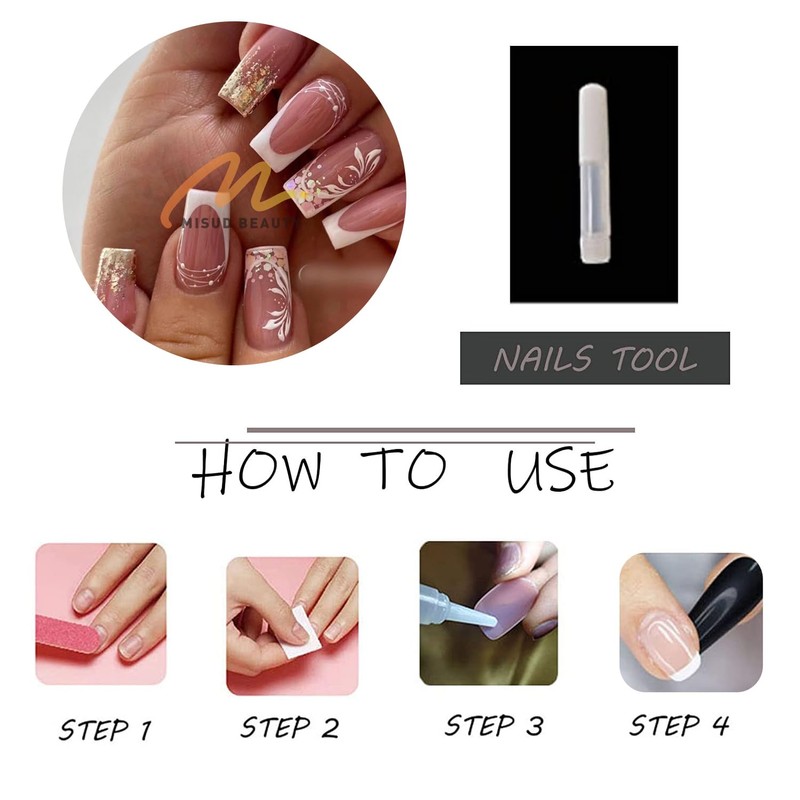 MISUD BEAUTY

NAILS TOOL

HOW TO USE

STEP 1

STEP 2

STEP 3

STEP 4