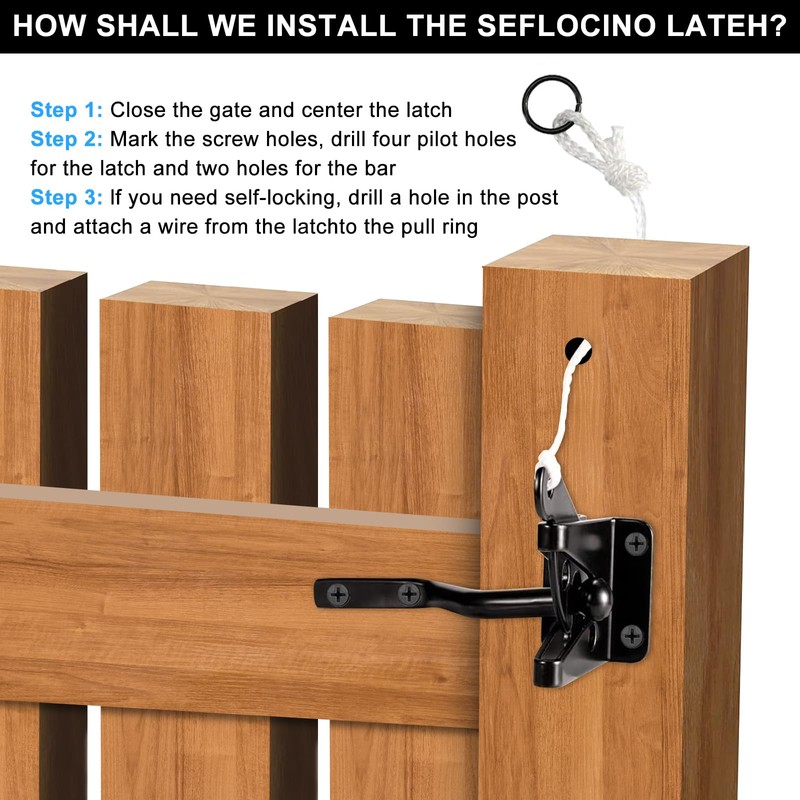 HOW SHALL WE INSTALL THE SEFLOCINO LATEH?

Step 1: Close the gate and center the latch
Step 2: Mark the screw holes, drill four pilot holes for the latch and two holes for the bar
Step 3: If you need self-locking, drill a hole in the post and attach a wire from the latchto the pull ring