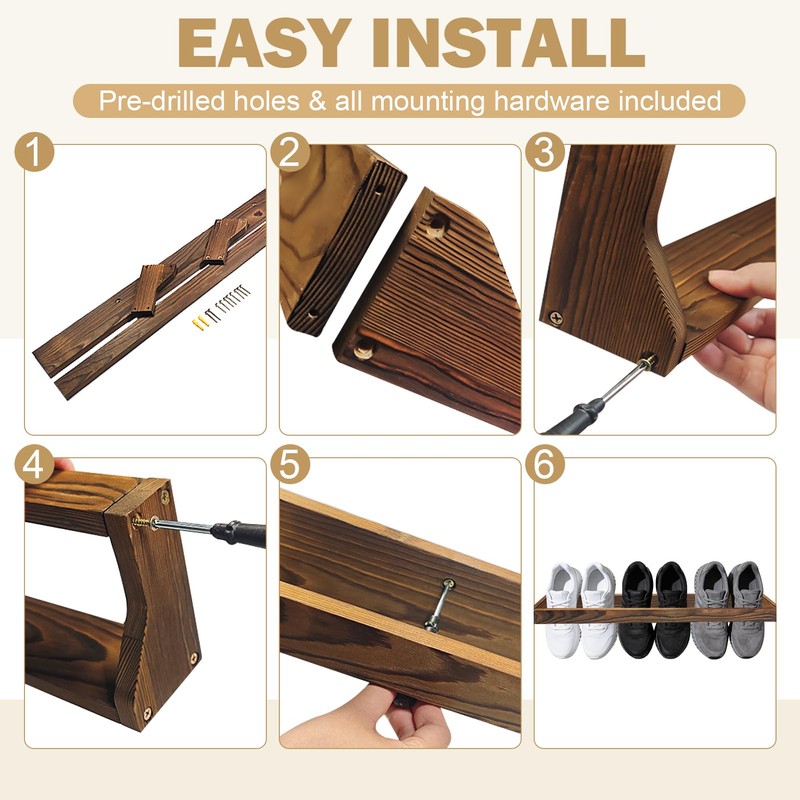 EASY INSTALL

Pre-drilled holes & all mounting hardware included

1

2

3

4

5

6