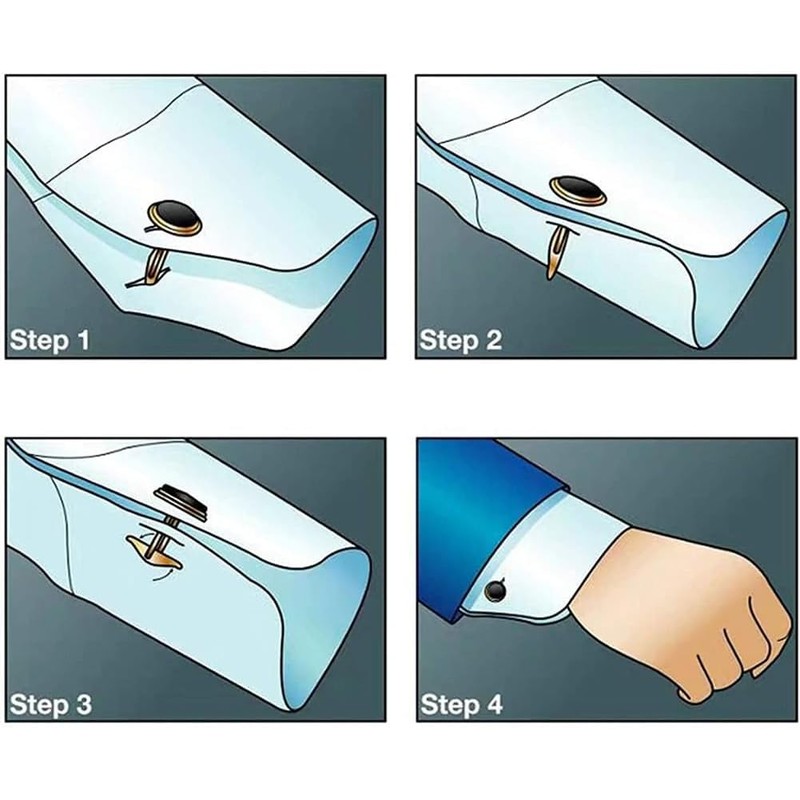 Step 1

Step 2

Step 3

Step 4