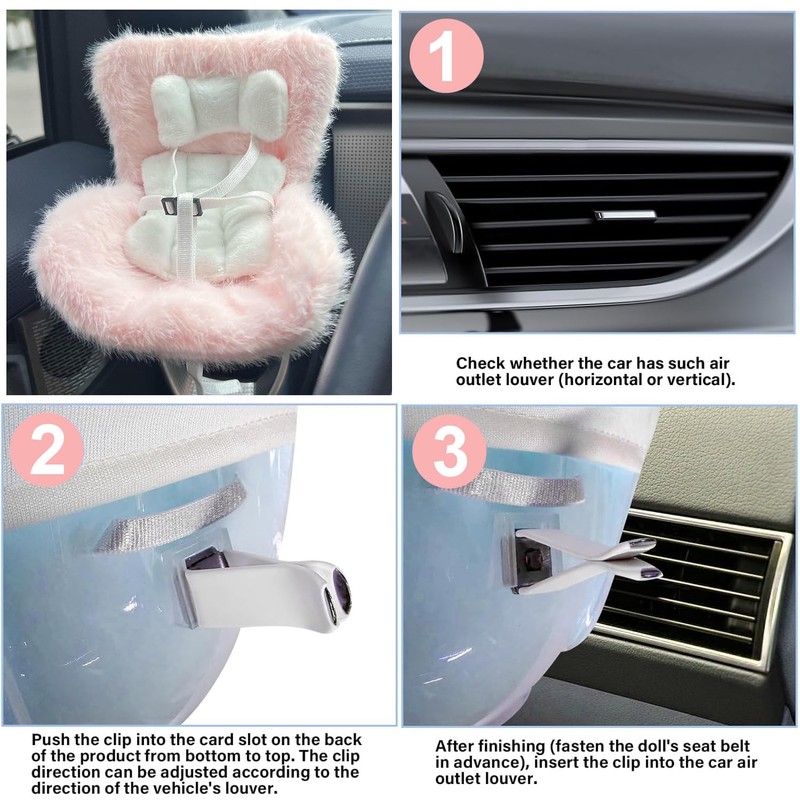 1

Check whether the car has such air outlet louver (horizontal or vertical).

2

Push the clip into the card slot on the back of the product from bottom to top. The clip direction can be adjusted according to the direction of the vehicle's louver.

3

After finishing (fasten the doll's seat belt in advance), insert the clip into the car air outlet louver.