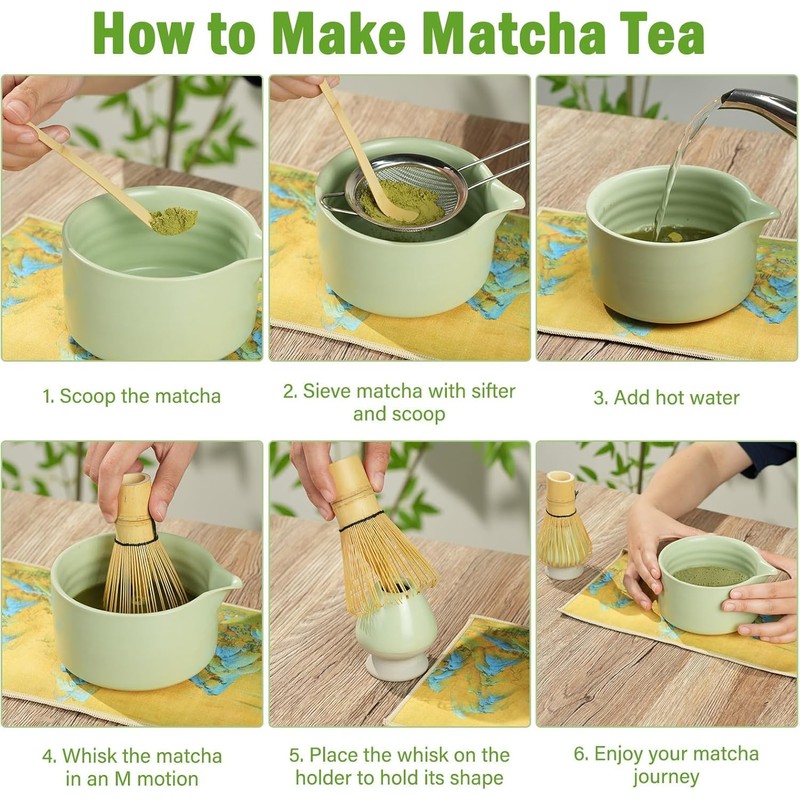 How to Make Matcha Tea

1. Scoop the matcha

2. Sieve matcha with sifter and scoop

3. Add hot water

4. Whisk the matcha in an M motion

5. Place the whisk on the holder to hold its shape

6. Enjoy your matcha journey