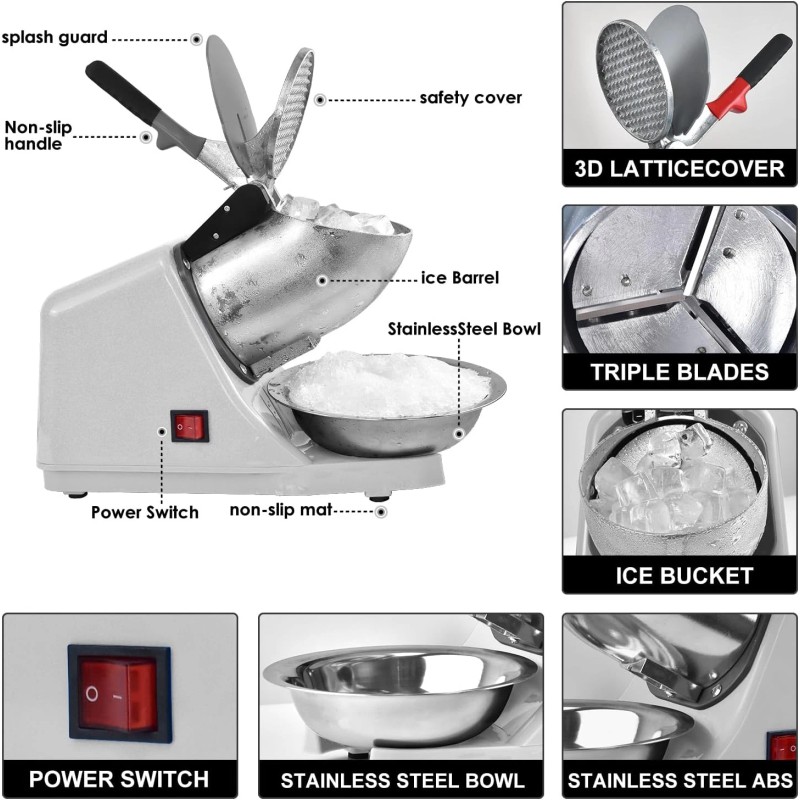 splash guard

safety cover

Non-slip handle

ice Barrel

StainlessSteel Bowl

Power Switch

non-slip mat

3D LATTICECOVER

TRIPLE BLADES

ICE BUCKET

POWER SWITCH

STAINLESS STEEL BOWL

STAINLESS STEEL ABS