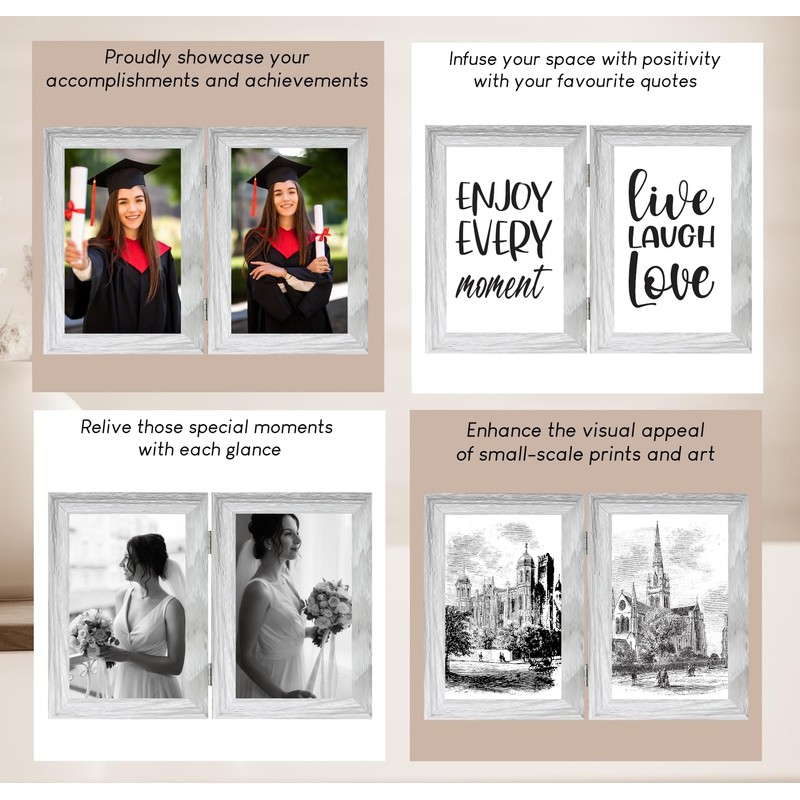 Proudly showcase your accomplishments and achievements

Infuse your space with positivity with your favourite quotes

ENJOY EVERY moment

live LAUGH Love

Relive those special moments with each glance

Enhance the visual appeal of small-scale prints and art