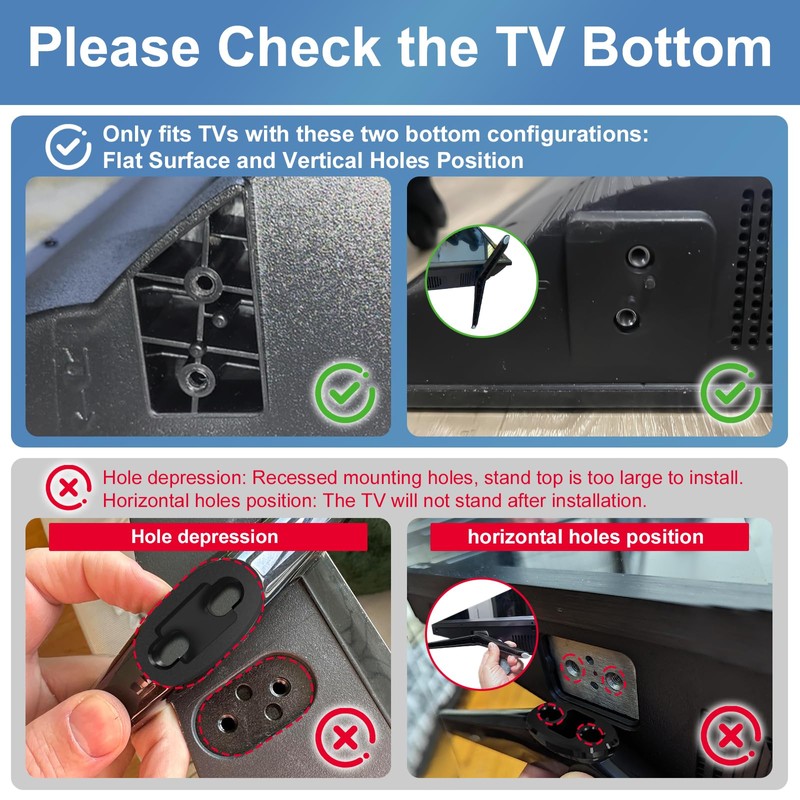 Please Check the TV Bottom

Only fits TVs with these two bottom configurations: Flat Surface and Vertical Holes Position

Hole depression: Recessed mounting holes, stand top is too large to install.
Horizontal holes position: The TV will not stand after installation.

Hole depression

horizontal holes position