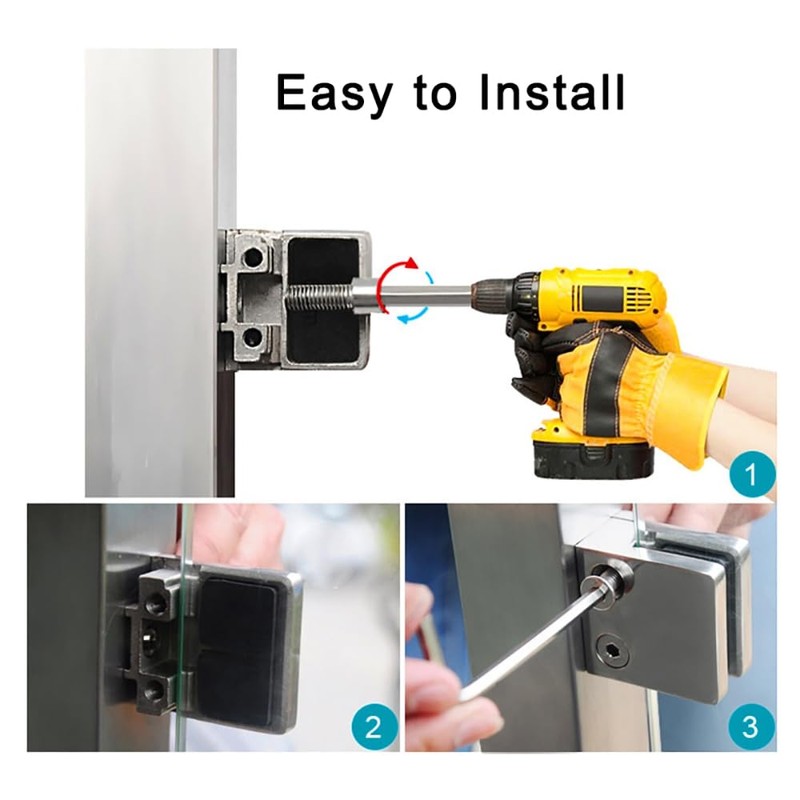 Easy to Install

1

2

3