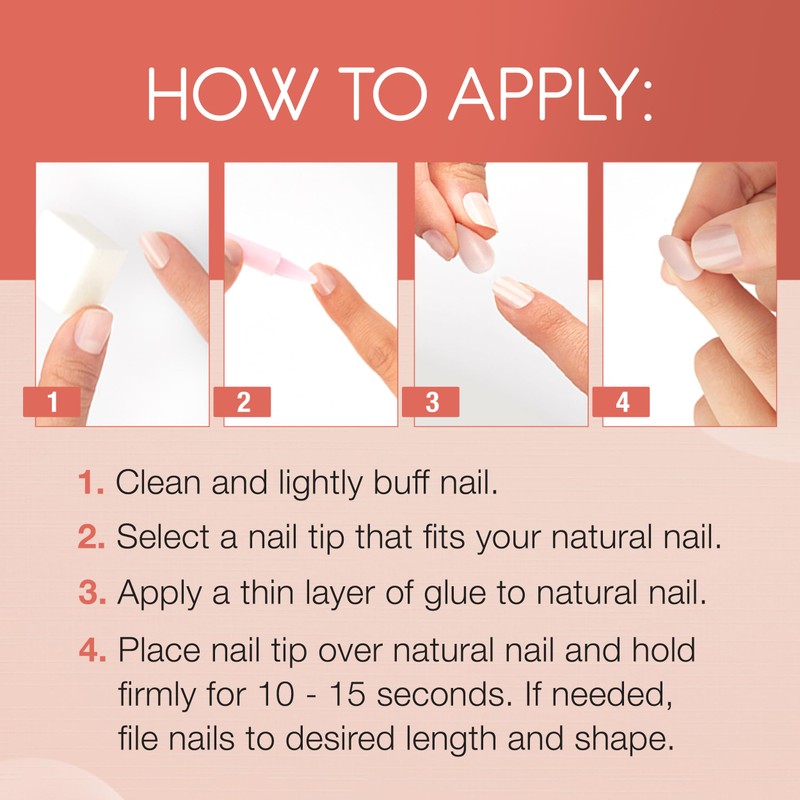 HOW TO APPLY:

1

2

3

4

1. Clean and lightly buff nail.

2. Select a nail tip that fits your natural nail.

3. Apply a thin layer of glue to natural nail.

4. Place nail tip over natural nail and hold firmly for 10 - 15 seconds. If needed, file nails to desired length and shape.