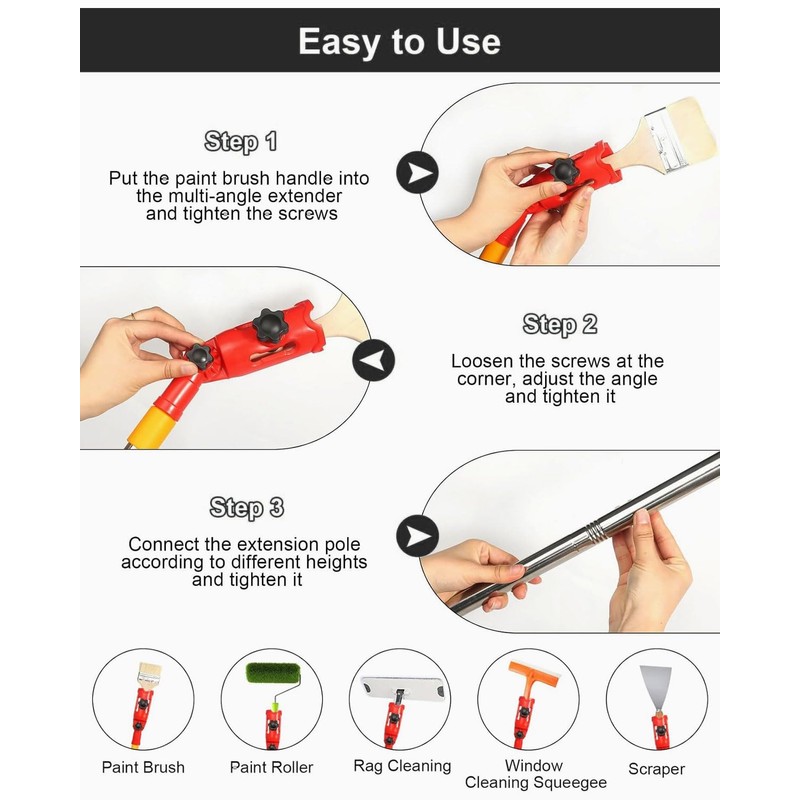 Easy to Use

Step 1

Put the paint brush handle into the multi-angle extender and tighten the screws

Step 2

Loosen the screws at the corner, adjust the angle and tighten it

Step 3

Connect the extension pole according to different heights and tighten it

Paint Brush

Paint Roller

Rag Cleaning

Window Cleaning Squeegee

Scraper