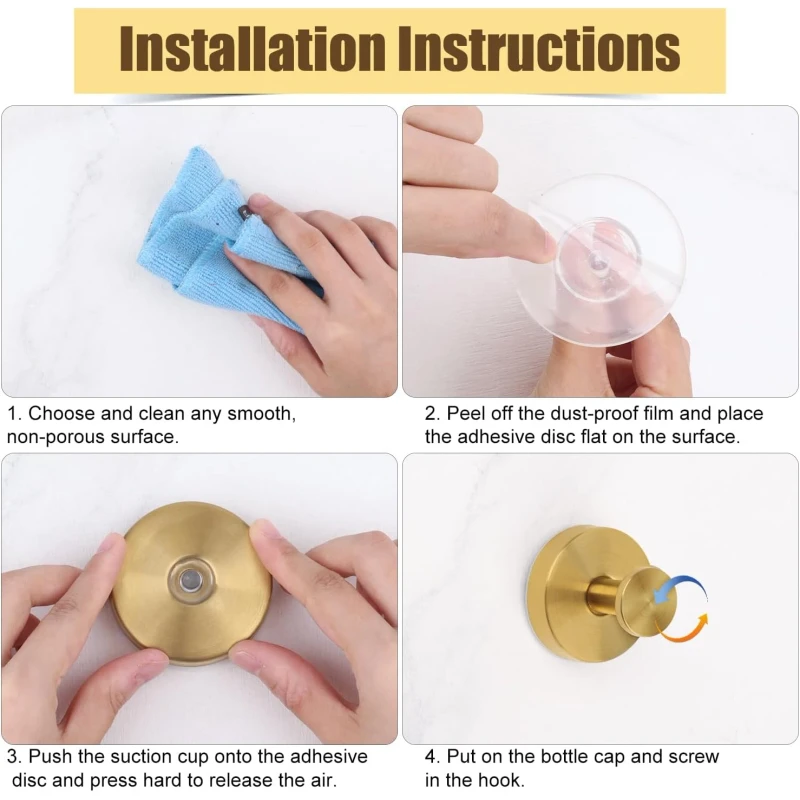 Installation Instructions

1. Choose and clean any smooth, non-porous surface.

2. Peel off the dust-proof film and place the adhesive disc flat on the surface.

3. Push the suction cup onto the adhesive disc and press hard to release the air.

4. Put on the bottle cap and screw in the hook.