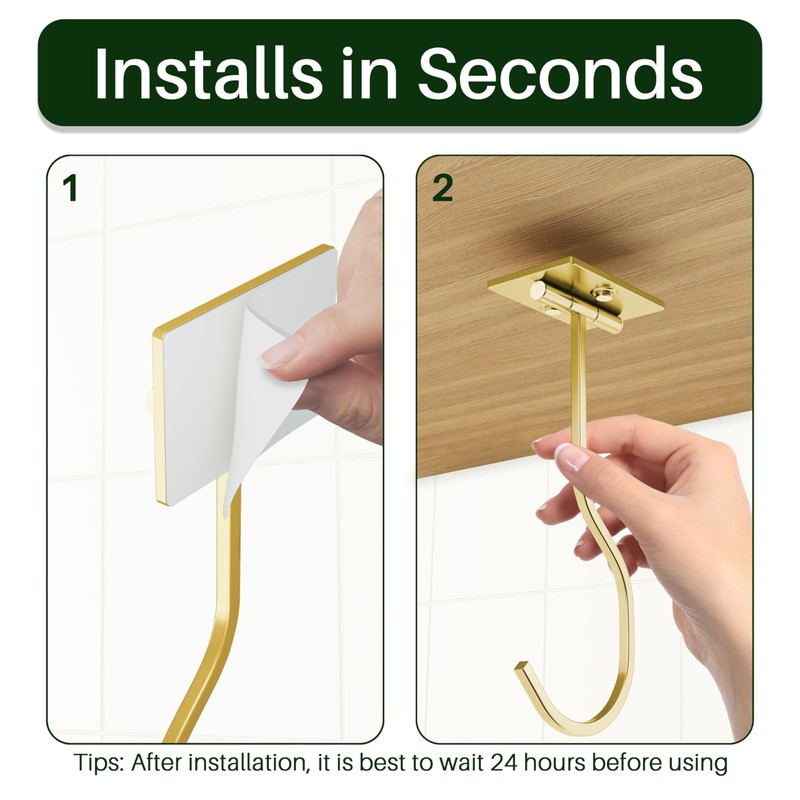 Installs in Seconds

1

2

Tips: After installation, it is best to wait 24 hours before using