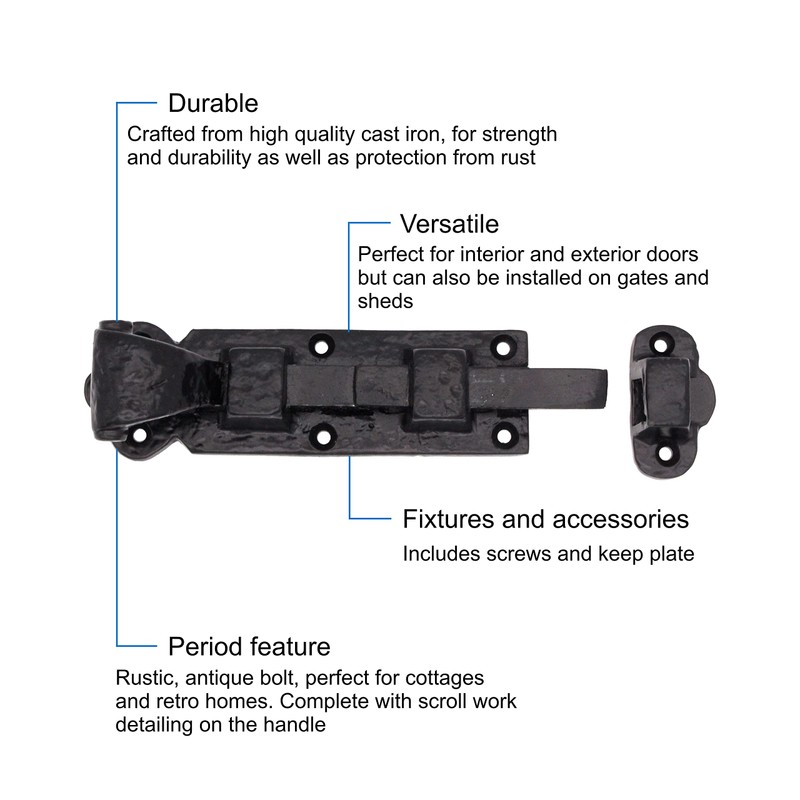 Durable
Crafted from high quality cast iron, for strength and durability as well as protection from rust

Versatile
Perfect for interior and exterior doors but can also be installed on gates and sheds

Fixtures and accessories
Includes screws and keep plate

Period feature
Rustic, antique bolt, perfect for cottages and retro homes. Complete with scroll work detailing on the handle