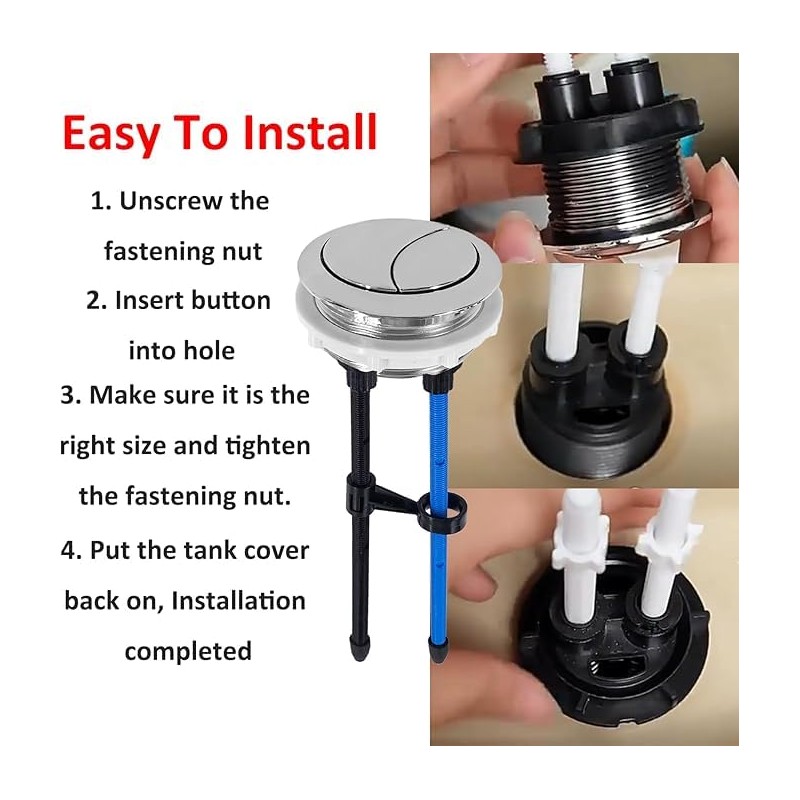 Easy To Install

1. Unscrew the fastening nut

2. Insert button into hole

3. Make sure it is the right size and tighten the fastening nut.

4. Put the tank cover back on, Installation completed