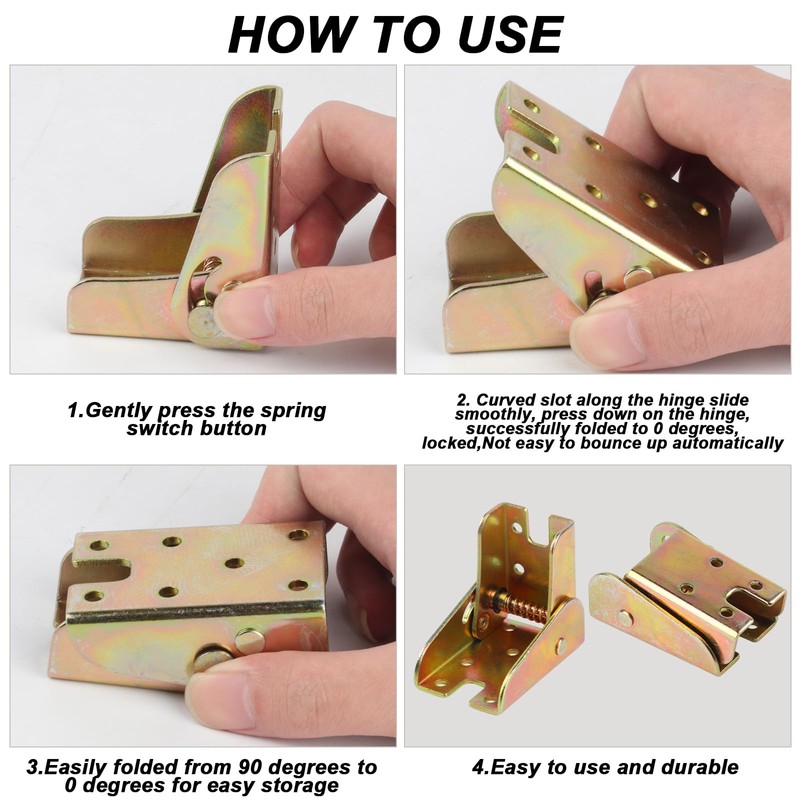 HOW TO USE

1.Gently press the spring switch button

2. Curved slot along the hinge slide smoothly, press down on the hinge, successfully folded to 0 degrees, locked,Not easy to bounce up automatically

3.Easily folded from 90 degrees to 0 degrees for easy storage

4.Easy to use and durable