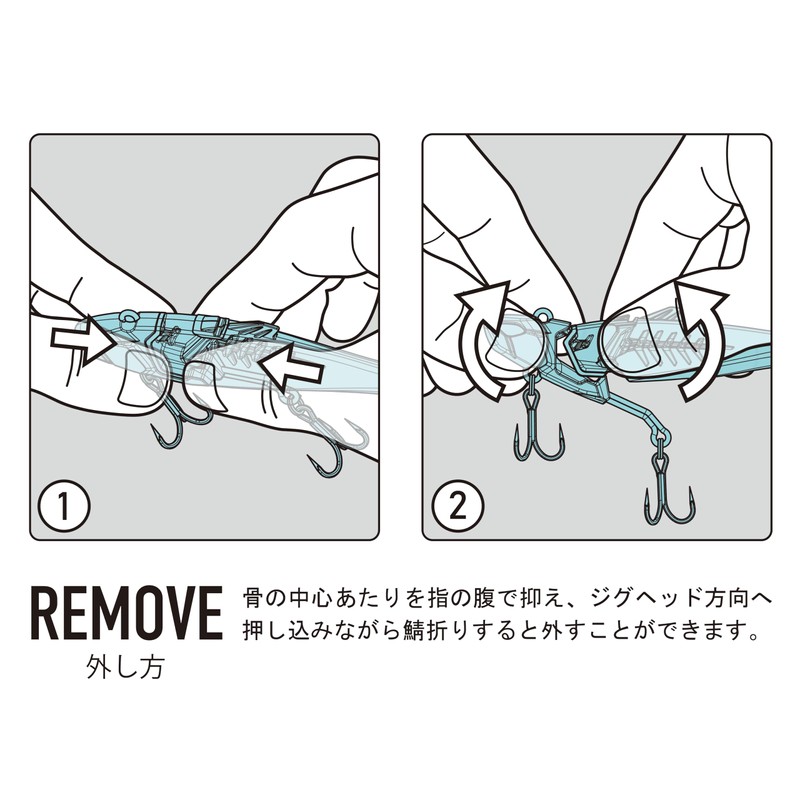 ①

②

REMOVE
外し方

骨の中心あたりを指の腹で抑え、ジグヘッド方向へ押し込みながら鯖折りすると外すことができます。