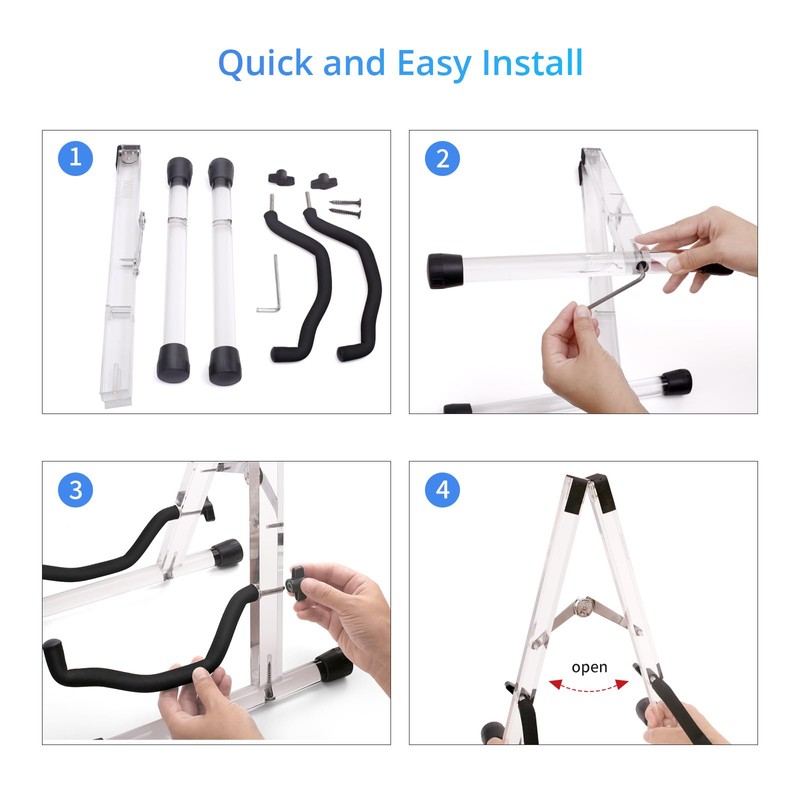 Quick and Easy Install

1

2

3

4

open