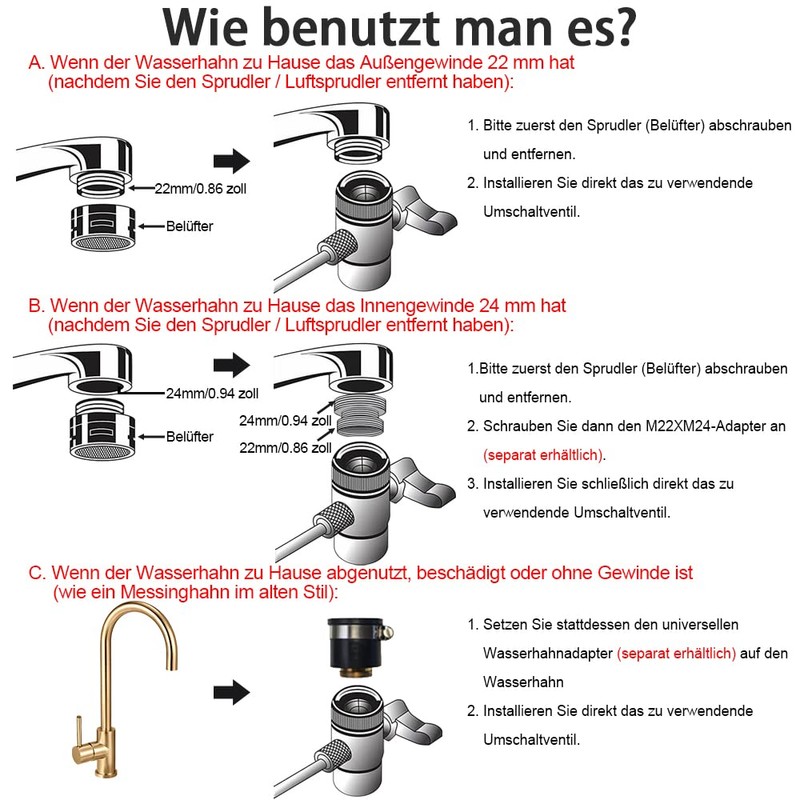 Wie benutzt man es?

A. Wenn der Wasserhahn zu Hause das Außengewinde 22 mm hat (nachdem Sie den Sprudler / Luftsprudler entfernt haben):

22mm/0.86 zoll

Belüfter

1. Bitte zuerst den Sprudler (Belüfter) abschrauben und entfernen.

2. Installieren Sie direkt das zu verwendende Umschaltventil.

B. Wenn der Wasserhahn zu Hause das Innengewinde 24 mm hat (nachdem Sie den Sprudler / Luftsprudler entfernt haben):

24mm/0.94 zoll

Belüfter

24mm/0.94 zoll

22mm/0.86 zoll

1.Bitte zuerst den Sprudler (Belüfter) abschrauben und entfernen.

2. Schrauben Sie dann den M22XM24-Adapter an (separat erhältlich).

3. Installieren Sie schließlich direkt das zu verwendende Umschaltventil.

C. Wenn der Wasserhahn zu Hause abgenutzt, beschädigt oder ohne Gewinde ist (wie ein Messinghahn im alten Stil):

1. Setzen Sie stattdessen den universellen Wasserhahnadapter (separat erhältlich) auf den Wasserhahn

2. Installieren Sie direkt das zu verwendende Umschaltventil.