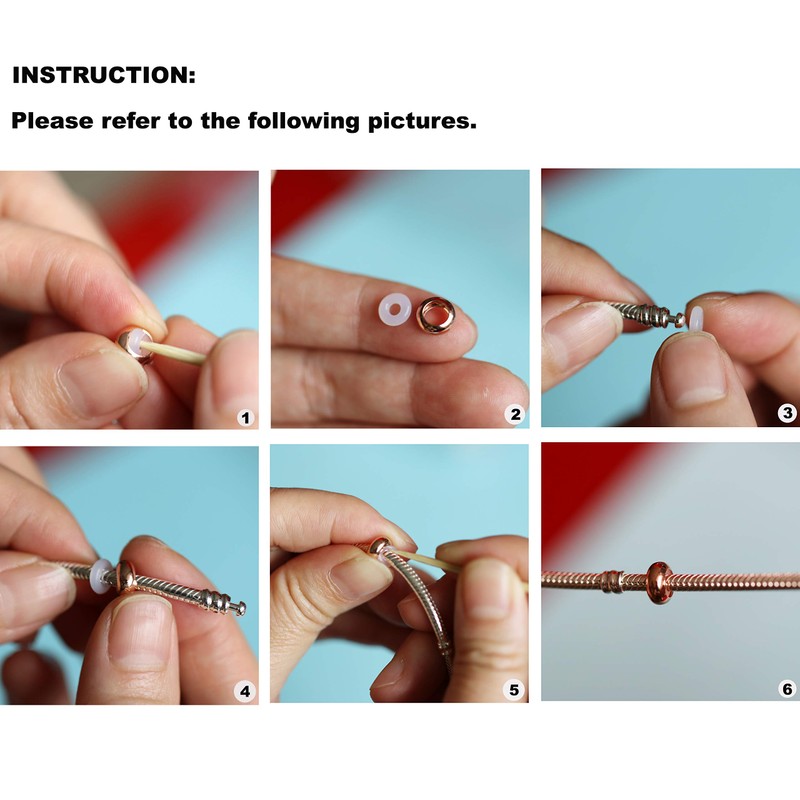 INSTRUCTION:

Please refer to the following pictures.

1

2

3

4

5

6