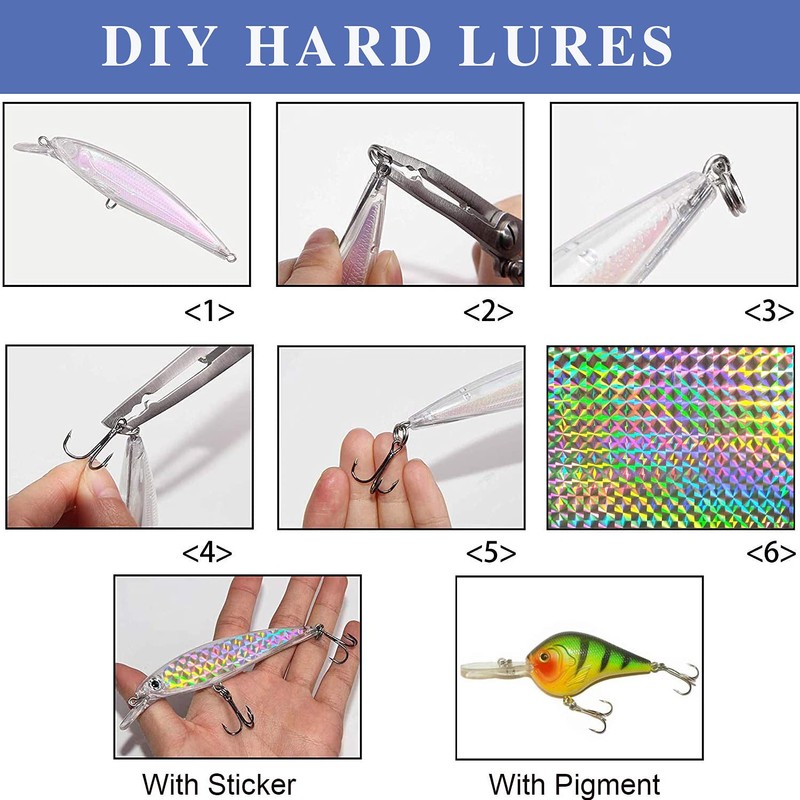 DIY HARD LURES

<1>

<2>

<3>

<4>

<5>

<6>

With Sticker

With Pigment