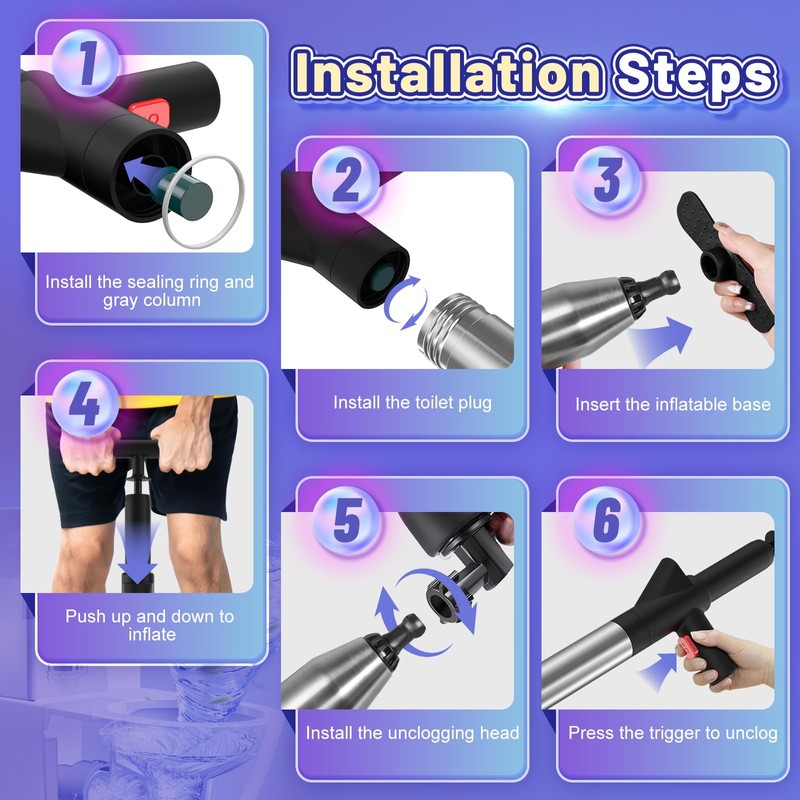 Installation Steps

1

Install the sealing ring and gray column

2

Install the toilet plug

3

Insert the inflatable base

4

Push up and down to inflate

5

Install the unclogging head

6

Press the trigger to unclog