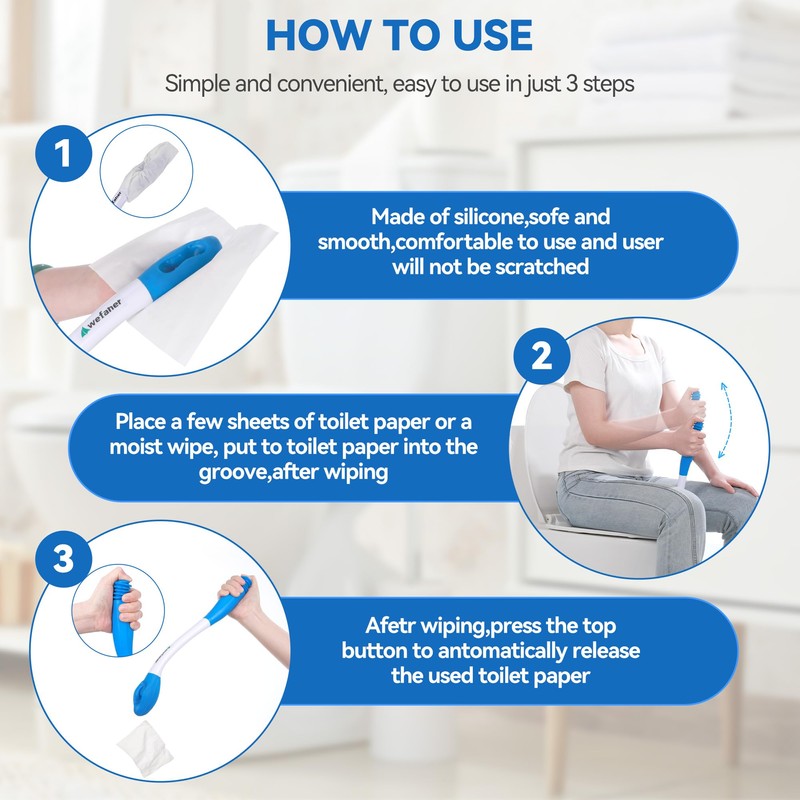 HOW TO USE

Simple and convenient, easy to use in just 3 steps

1

wefaner

Made of silicone,sofe and smooth,comfortable to use and user will not be scratched

2

Place a few sheets of toilet paper or a moist wipe, put to toilet paper into the groove,after wiping

3

Afetr wiping,press the top button to antomatically release the used toilet paper