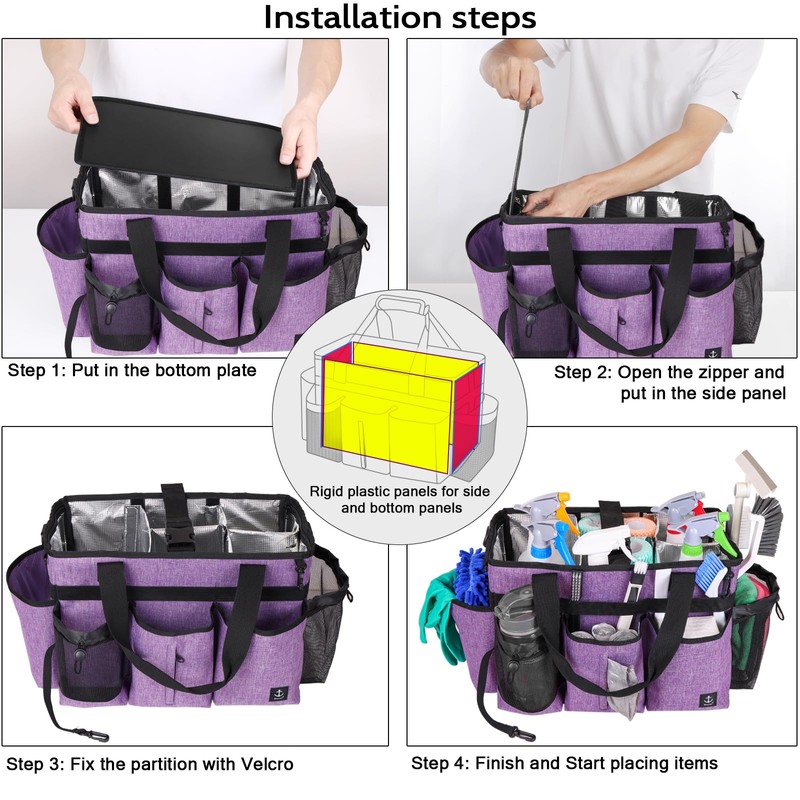 Installation steps

Step 1: Put in the bottom plate

Step 2: Open the zipper and put in the side panel

Rigid plastic panels for side and bottom panels

Step 3: Fix the partition with Velcro

Step 4: Finish and Start placing items