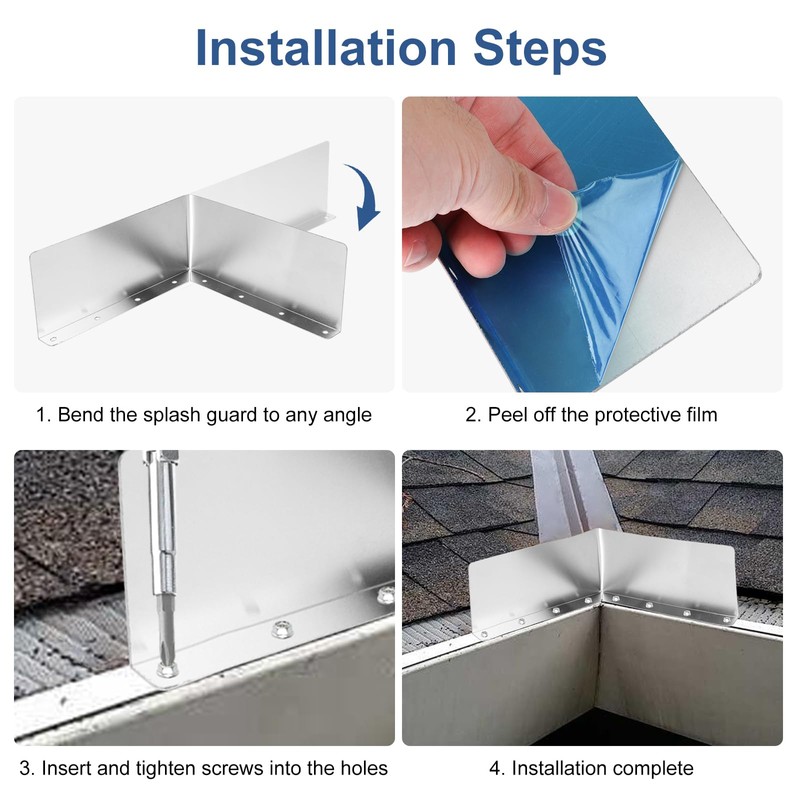 Installation Steps

1. Bend the splash guard to any angle

2. Peel off the protective film

3. Insert and tighten screws into the holes

4. Installation complete