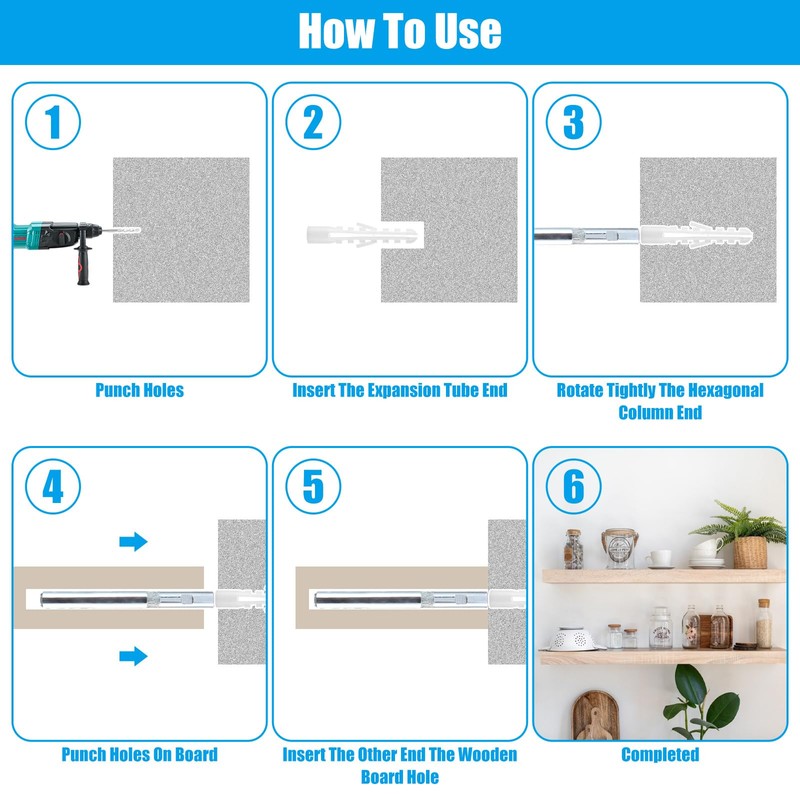 How To Use

1

Punch Holes

2

Insert The Expansion Tube End

3

Rotate Tightly The Hexagonal Column End

4

Punch Holes On Board

5

Insert The Other End The Wooden Board Hole

6

Completed