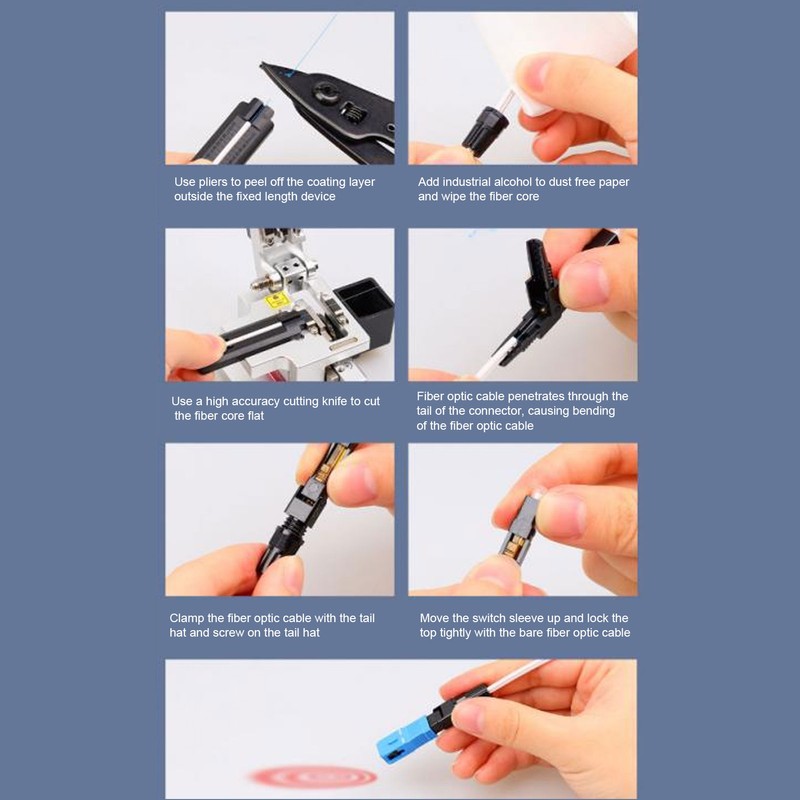 Use pliers to peel off the coating layer outside the fixed length device

Add industrial alcohol to dust free paper and wipe the fiber core

Use a high accuracy cutting knife to cut the fiber core flat

Fiber optic cable penetrates through the tail of the connector, causing bending of the fiber optic cable

Clamp the fiber optic cable with the tail hat and screw on the tail hat

Move the switch sleeve up and lock the top tightly with the bare fiber optic cable