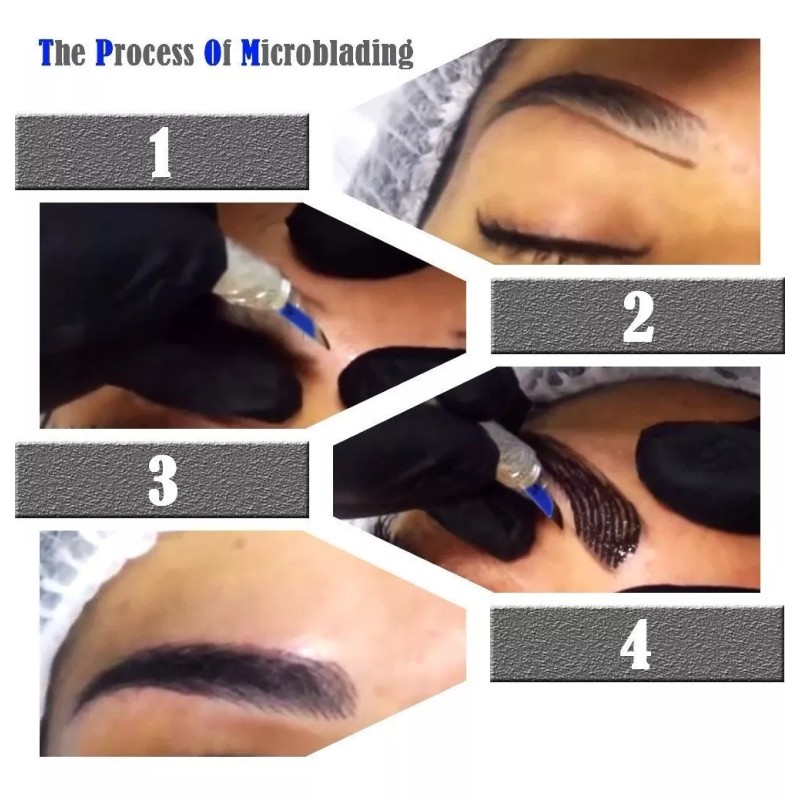 The Process Of Microblading

1

2

3

4